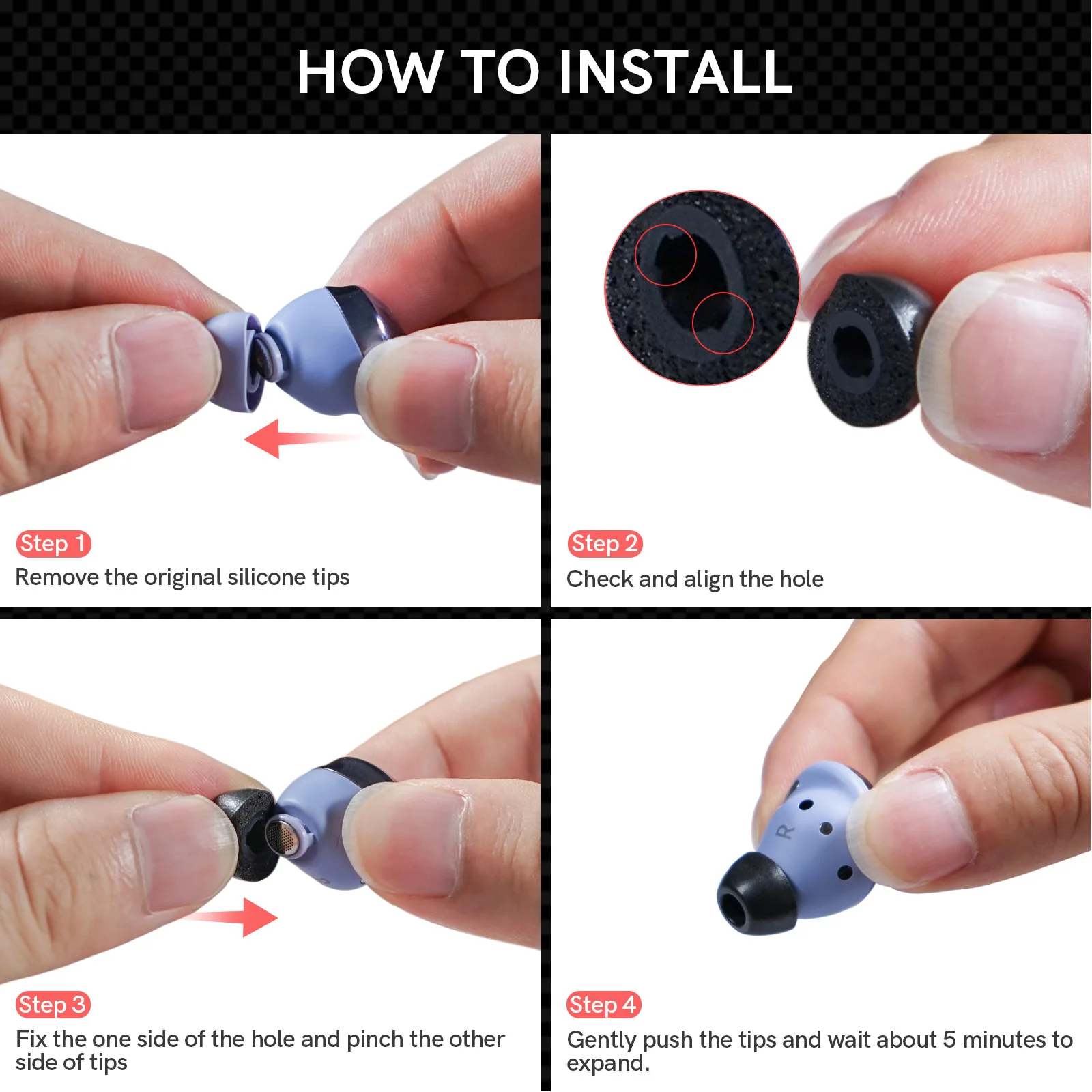 HOW TO INSTALL

Step 1
Remove the original silicone tips

Step 2
Check and align the hole

Step 3
Fix the one side of the hole and pinch the other side of tips

R

Step 4
Gently push the tips and wait about 5 minutes to expand.