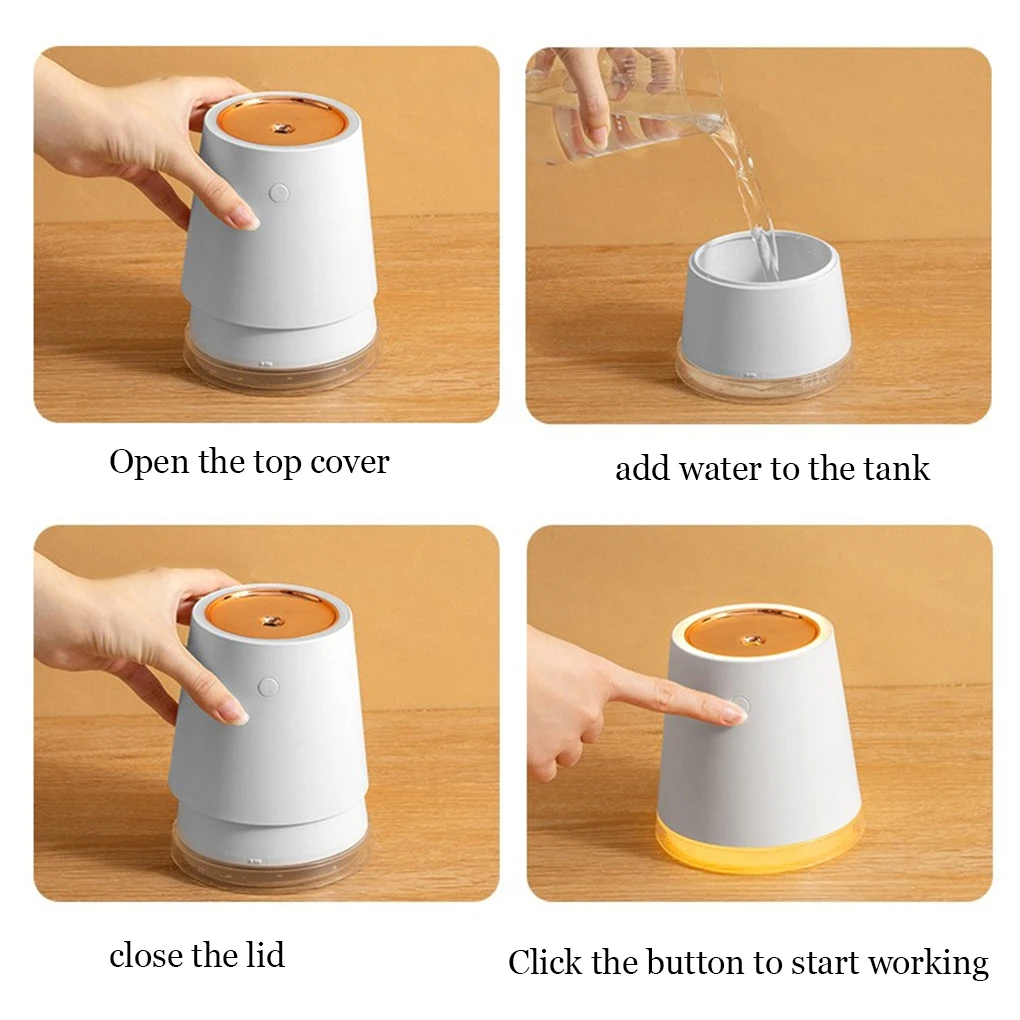 Open the top cover

add water to the tank

close the lid

Click the button to start working