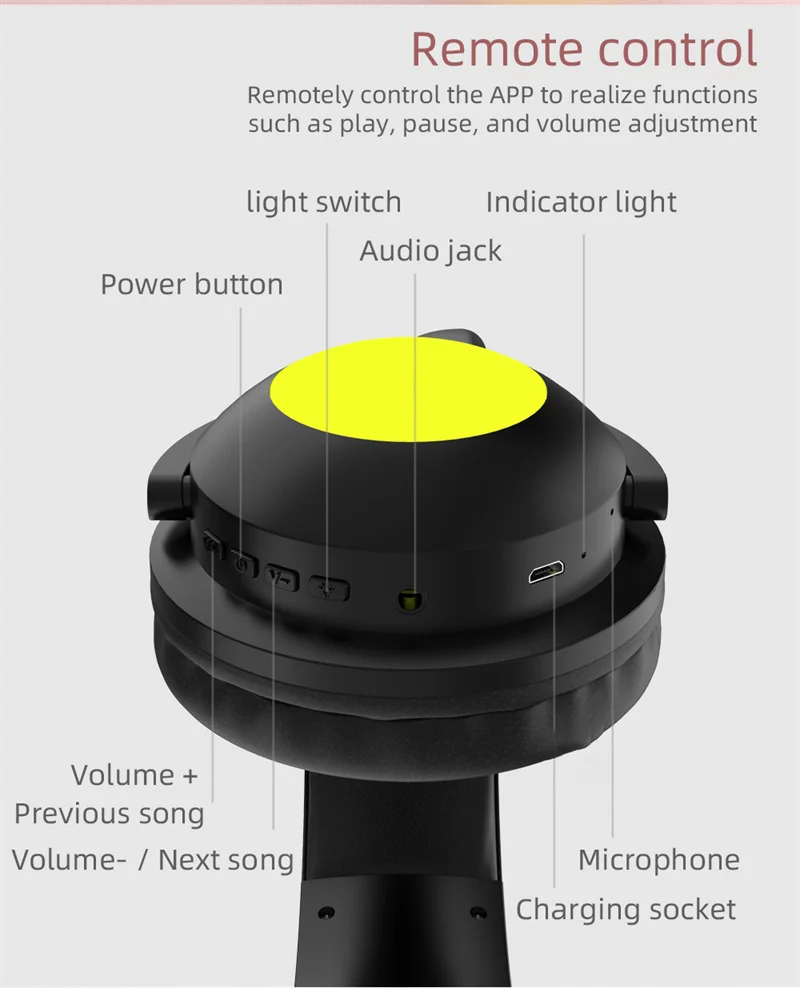 Remote control

Remotely control the APP to realize functions such as play, pause, and volume adjustment

light switch

Indicator light

Audio jack

Power button

Volume +
Previous song

Volume- / Next song

Microphone

Charging socket