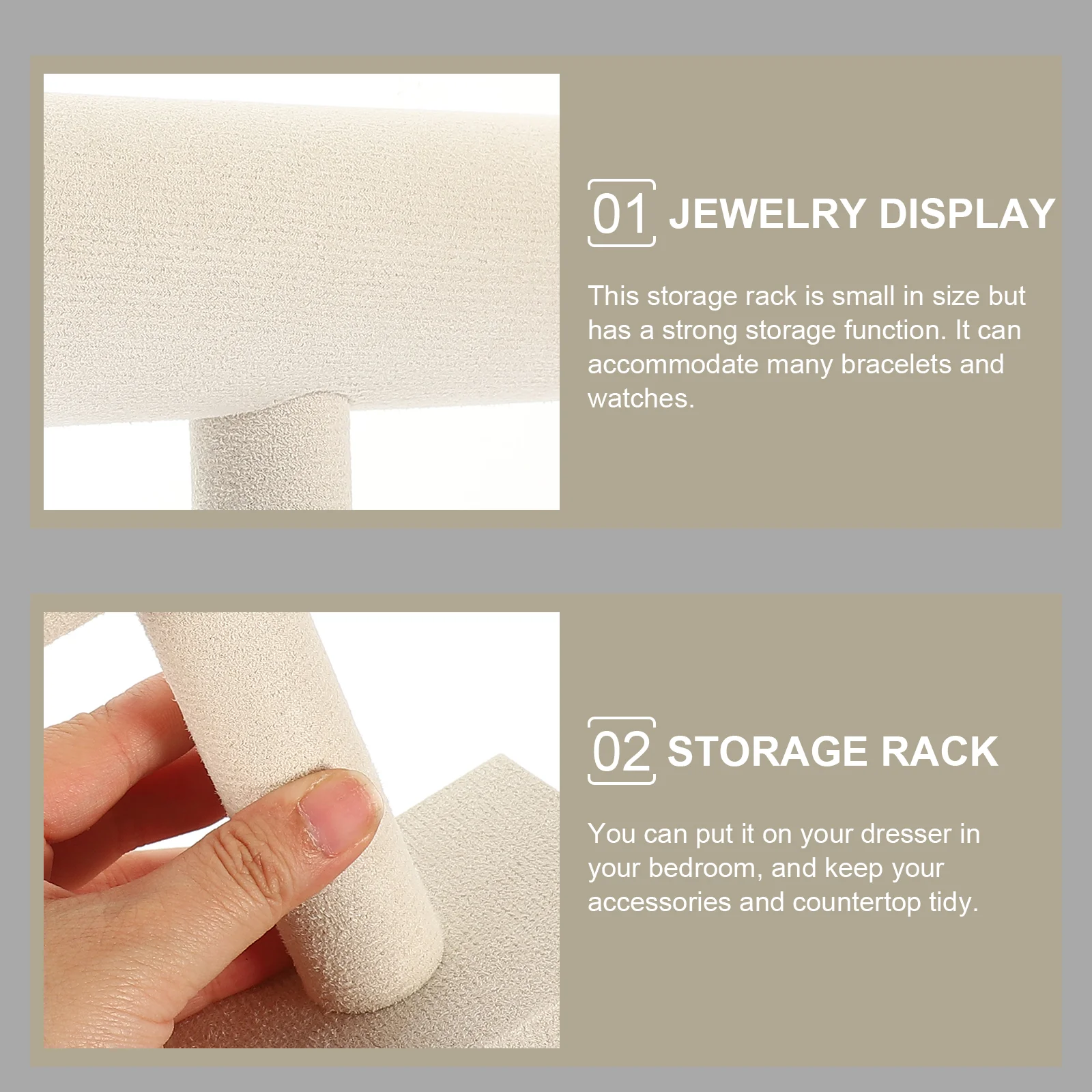 01 JEWELRY DISPLAY

This storage rack is small in size but has a strong storage function. It can accommodate many bracelets and watches.

02 STORAGE RACK

You can put it on your dresser in your bedroom, and keep your accessories and countertop tidy.