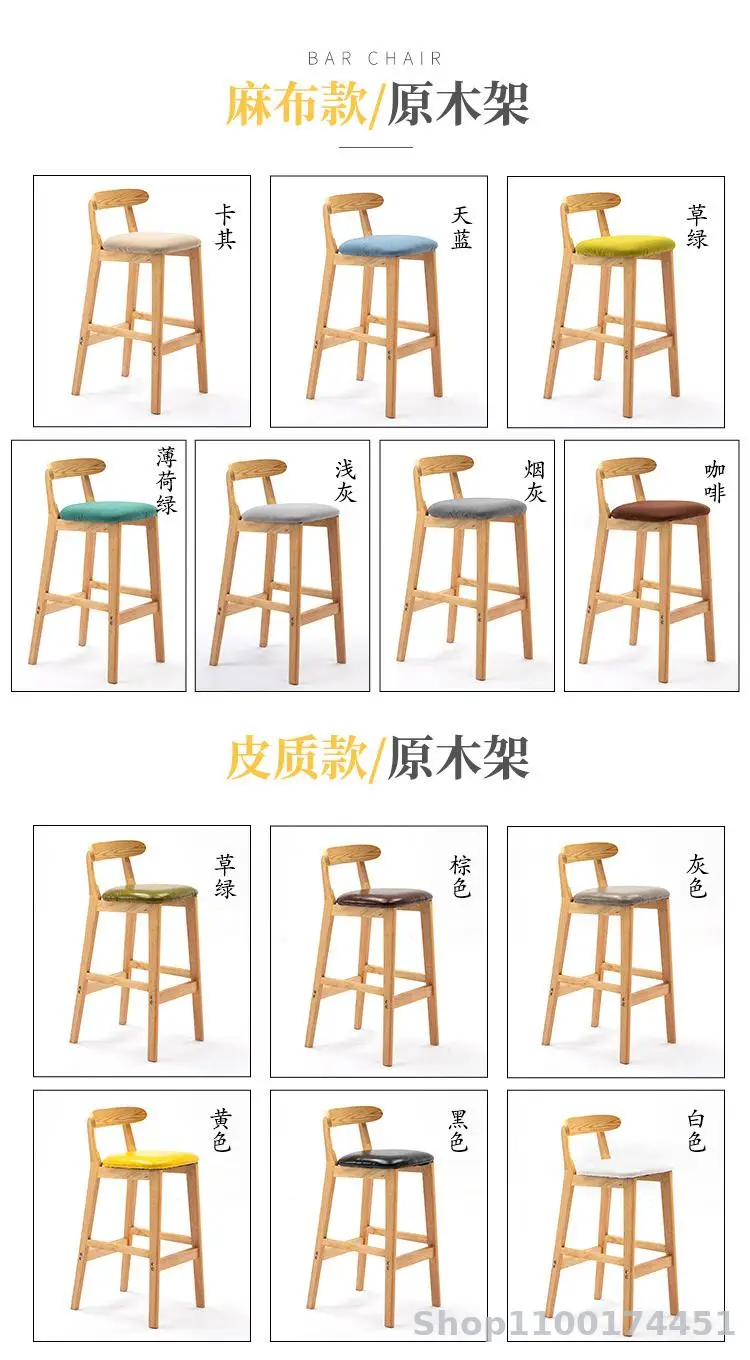 BAR CHAIR

麻布款/原木架

卡其

天蓝

草绿

薄荷绿

浅灰

烟灰

咖啡

皮质款/原木架

草绿

棕色

灰色

黄色

黑色

白色

Shop1100174451