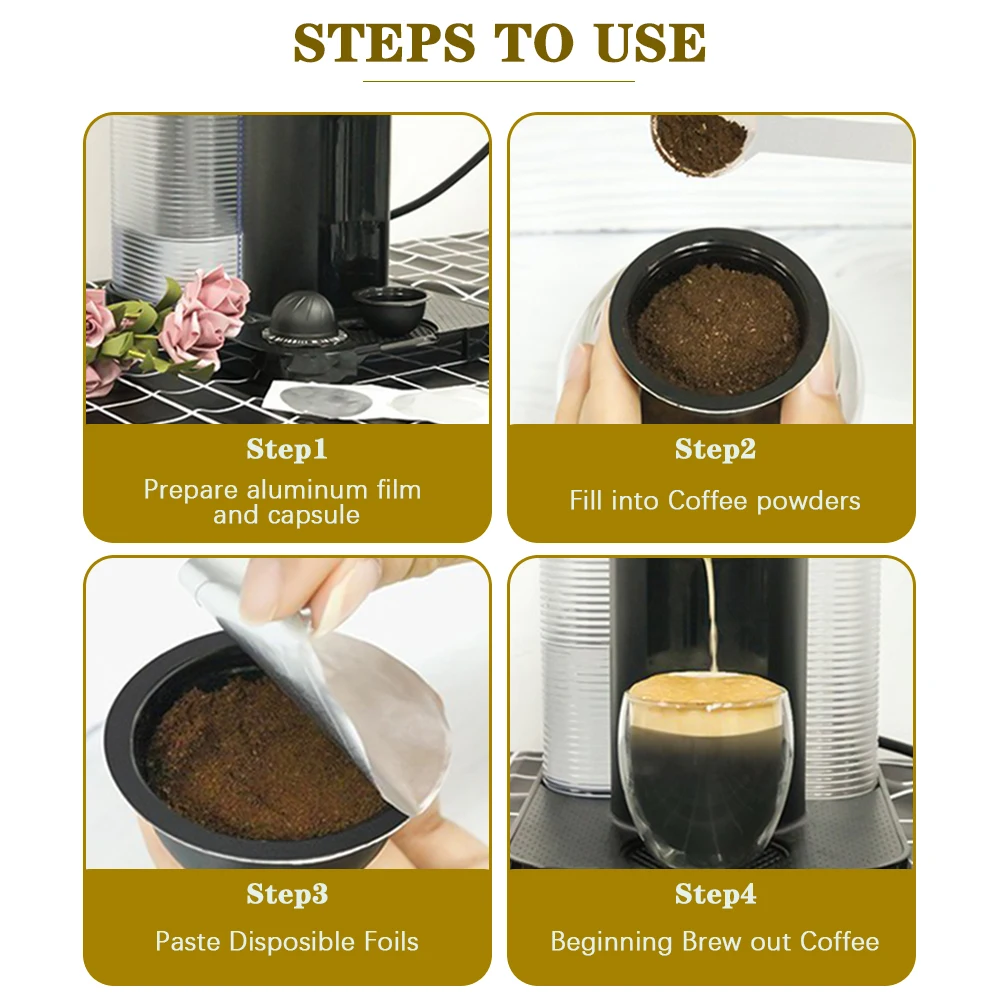 STEPS TO USE

Step1

Prepare aluminum film and capsule

Step2

Fill into Coffee powders

Step3

Paste Disposible Foils

Step4

Beginning Brew out Coffee