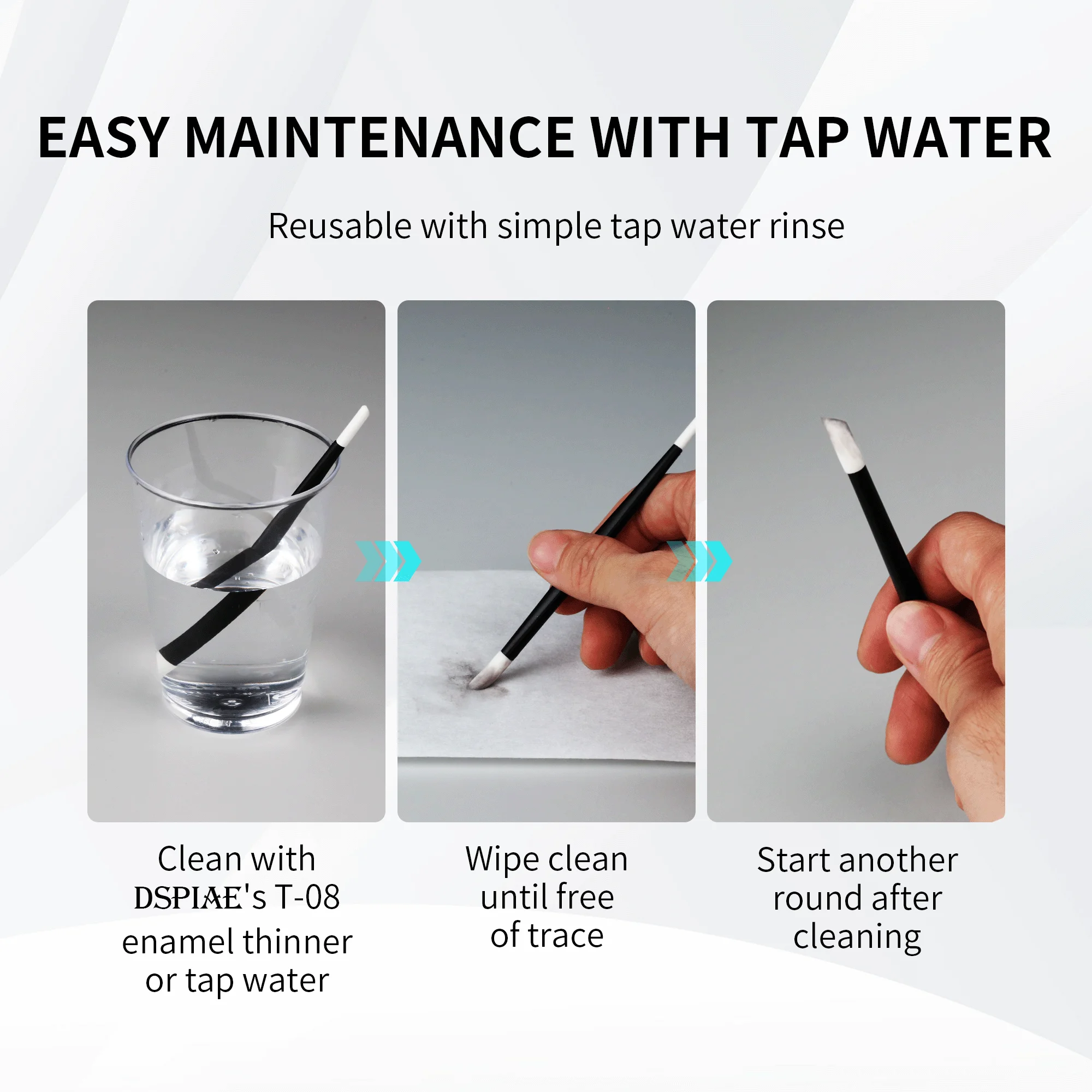 EASY MAINTENANCE WITH TAP WATER

Reusable with simple tap water rinse

Clean with DSPIAE's T-08 enamel thinner or tap water

Wipe clean until free of trace

Start another round after cleaning