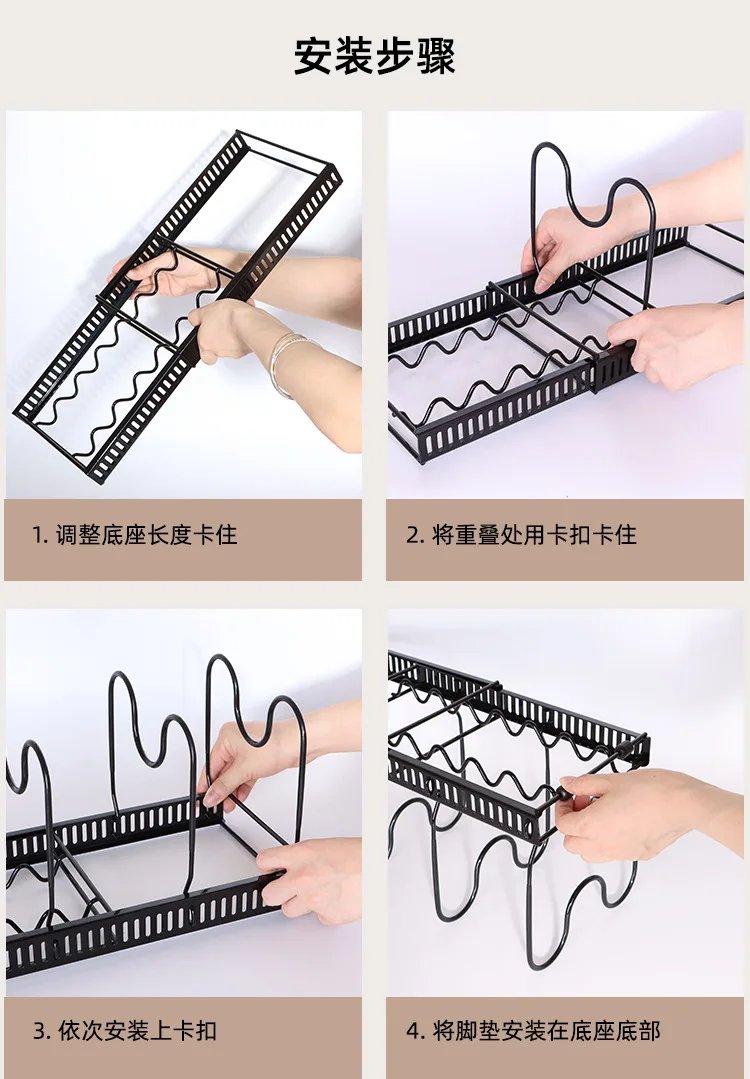 安装步骤

1. 调整底座长度卡住

2. 将重叠处用卡扣卡住

3. 依次安装上卡扣

4. 将脚垫安装在底座底部