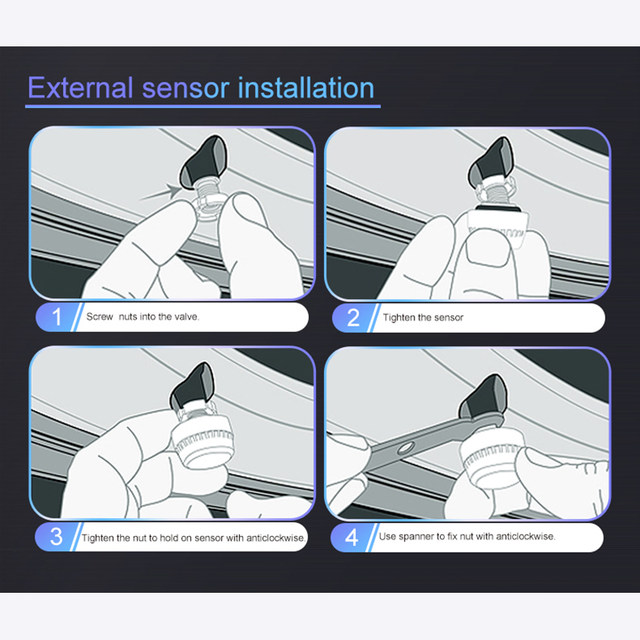 External sensor installation

1 Screw nuts into the valve.

2 Tighten the sensor

3 Tighten the nut to hold on sensor with anticlockwise.

4 Use spanner to fix nut with anticlockwise.