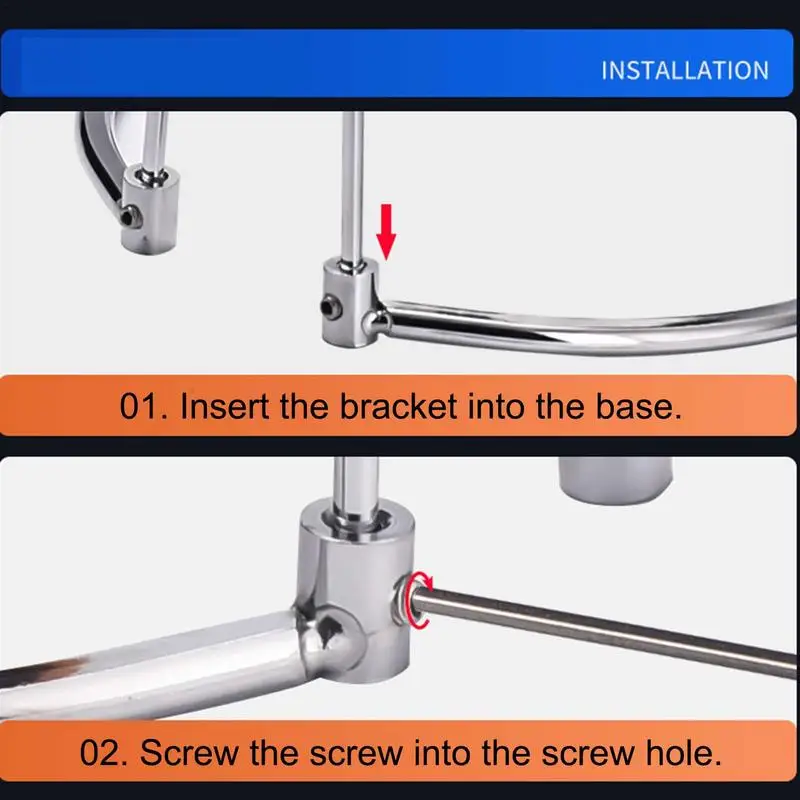 INSTALLATION

01. Insert the bracket into the base.

02. Screw the screw into the screw hole.