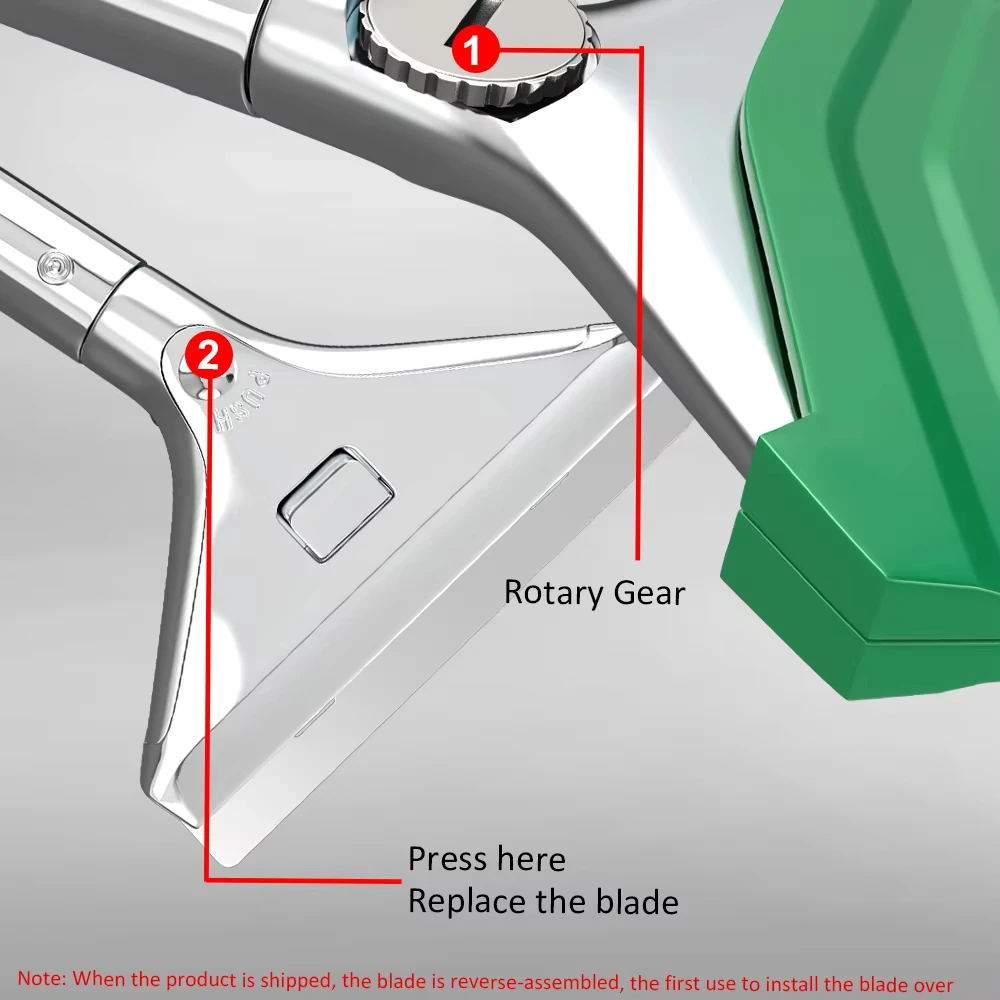 1

2

PUSH

Rotary Gear

Press here
Replace the blade

Note: When the product is shipped, the blade is reverse-assembled, the first use to install the blade over