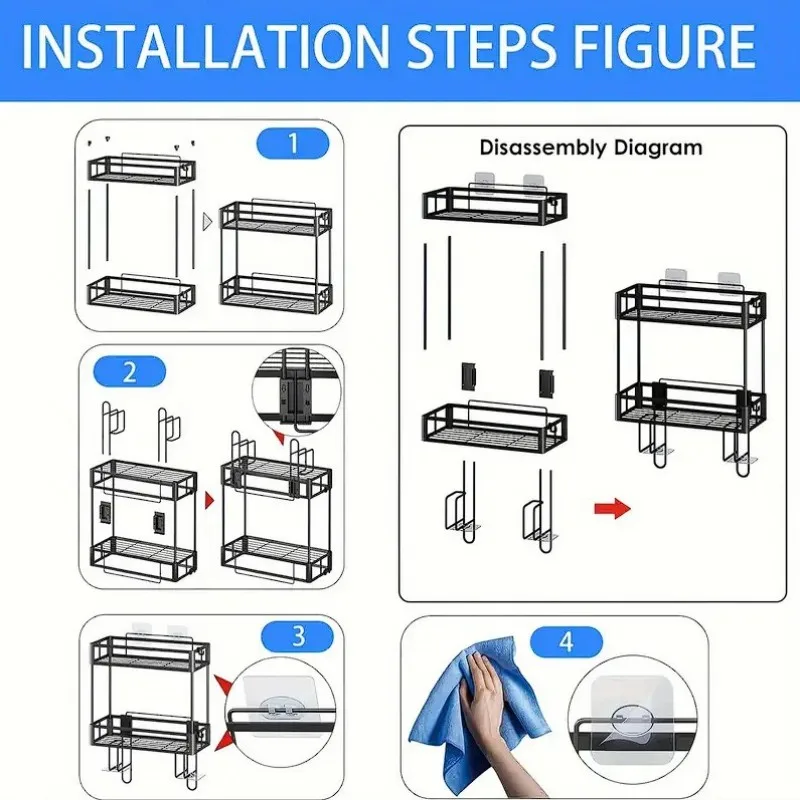 INSTALLATION STEPS FIGURE

1

2

3

Disassembly Diagram

4