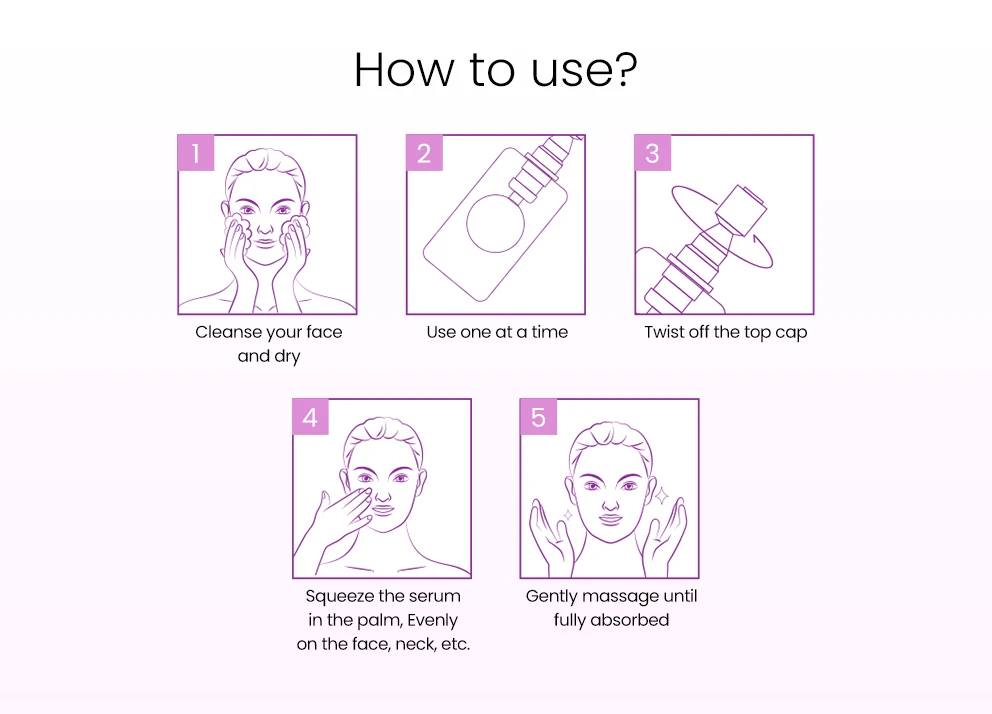 How to use?

1
Cleanse your face and dry

2
Use one at a time

3
Twist off the top cap

4
Squeeze the serum in the palm, Evenly on the face, neck, etc.

5
Gently massage until fully absorbed