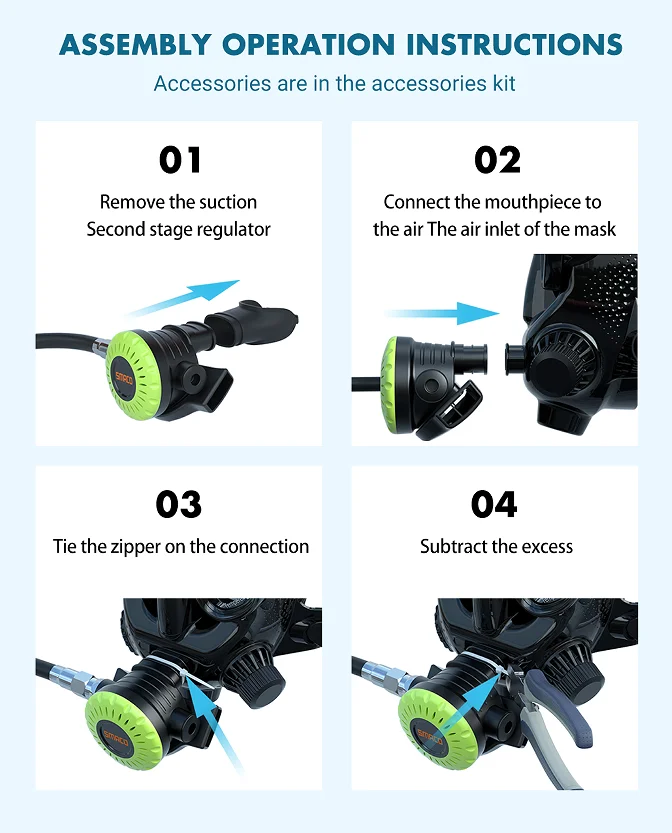 ASSEMBLY OPERATION INSTRUCTIONS
Accessories are in the accessories kit

01
Remove the suction Second stage regulator

SMACO

02
Connect the mouthpiece to the air The air inlet of the mask

03
Tie the zipper on the connection

SMACO

04
Subtract the excess

SMACO