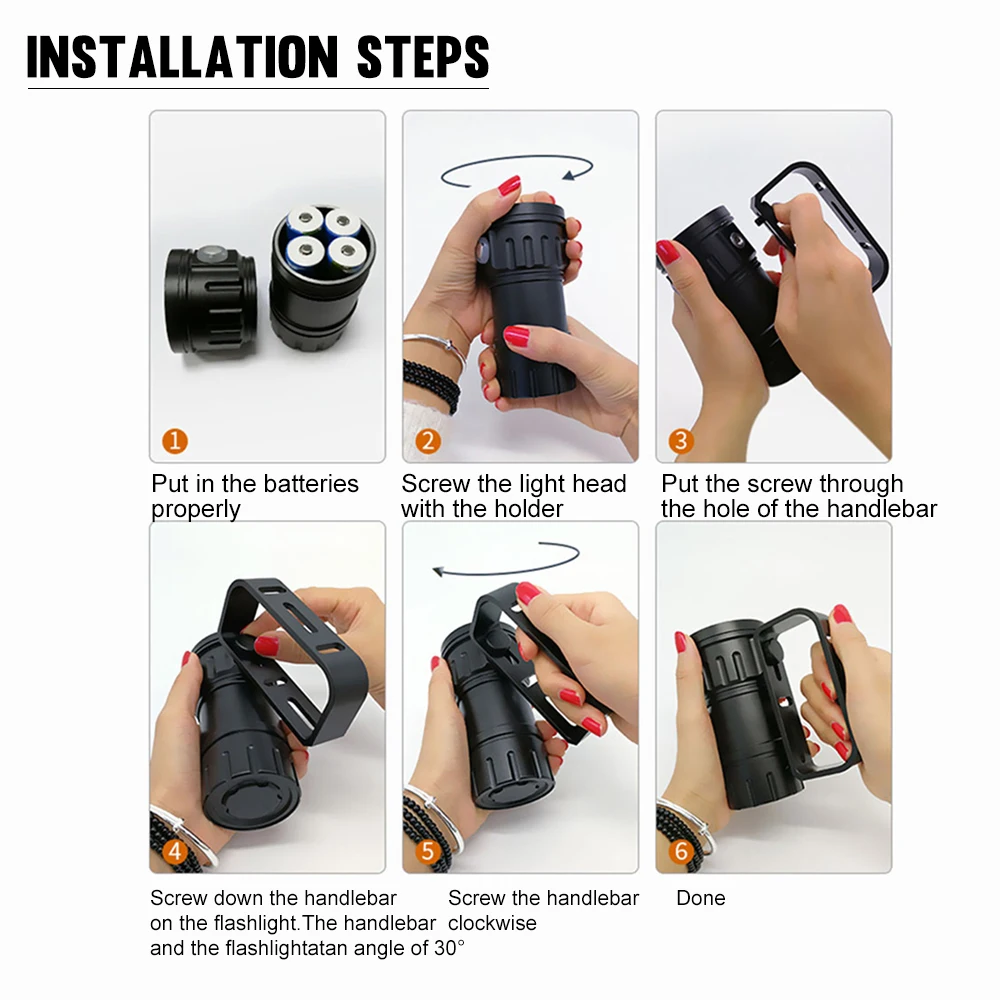 INSTALLATION STEPS

1

Put in the batteries properly

2

Screw the light head with the holder

3

Put the screw through the hole of the handlebar

4

Screw down the handlebar on the flashlight.The handlebar and the flashlightatan angle of 30°

5

Screw the handlebar clockwise

6

Done