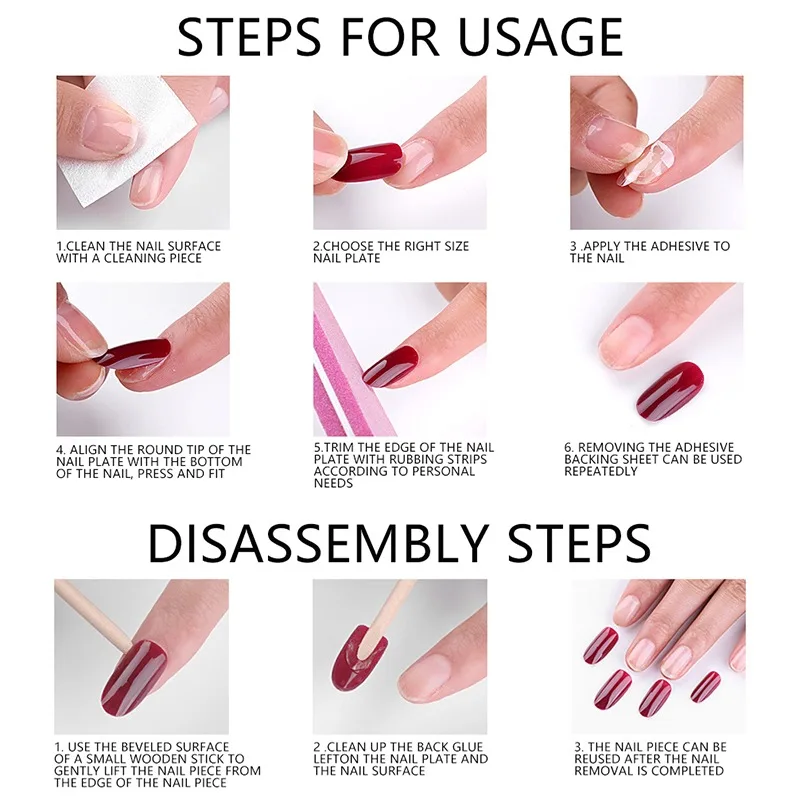 STEPS FOR USAGE

1.CLEAN THE NAIL SURFACE WITH A CLEANING PIECE

2.CHOOSE THE RIGHT SIZE NAIL PLATE

3 .APPLY THE ADHESIVE TO THE NAIL

4. ALIGN THE ROUND TIP OF THE NAIL PLATE WITH THE BOTTOM OF THE NAIL, PRESS AND FIT

5.TRIM THE EDGE OF THE NAIL PLATE WITH RUBBING STRIPS ACCORDING TO PERSONAL NEEDS

6. REMOVING THE ADHESIVE BACKING SHEET CAN BE USED REPEATEDLY

DISASSEMBLY STEPS

1. USE THE BEVELED SURFACE OF A SMALL WOODEN STICK TO GENTLY LIFT THE NAIL PIECE FROM THE EDGE OF THE NAIL PIECE

2 .CLEAN UP THE BACK GLUE LEFTON THE NAIL PLATE AND THE NAIL SURFACE

3. THE NAIL PIECE CAN BE REUSED AFTER THE NAIL REMOVAL IS COMPLETED