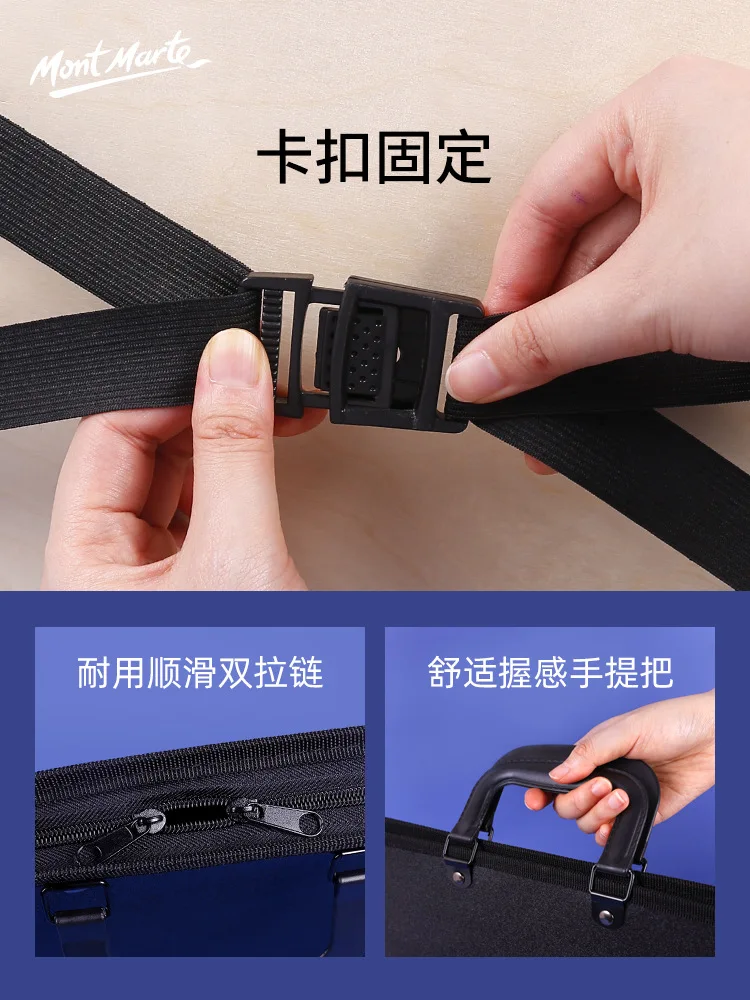 Mont Marte

卡扣固定

耐用顺滑双拉链

舒适握感手提把