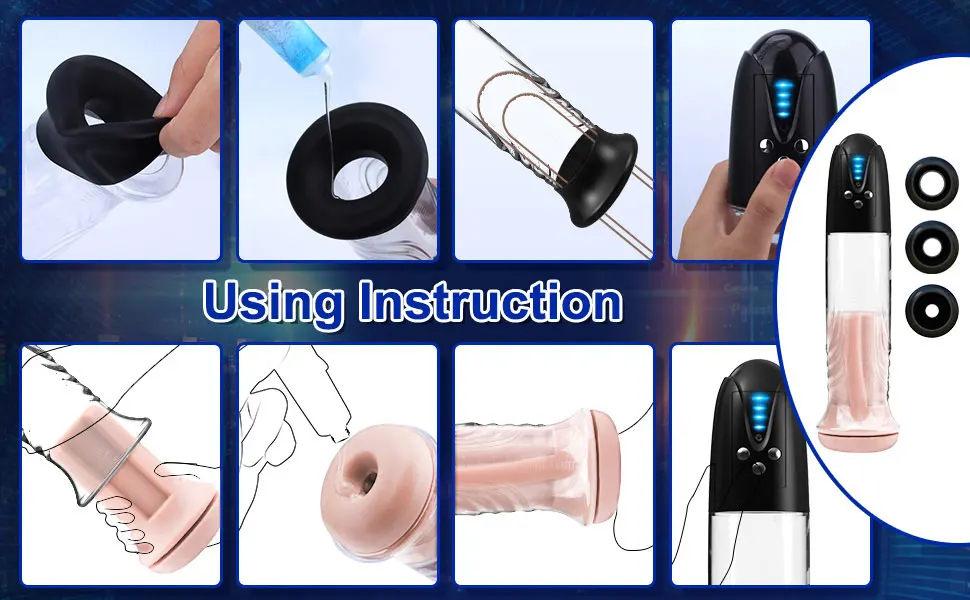 Using Instruction