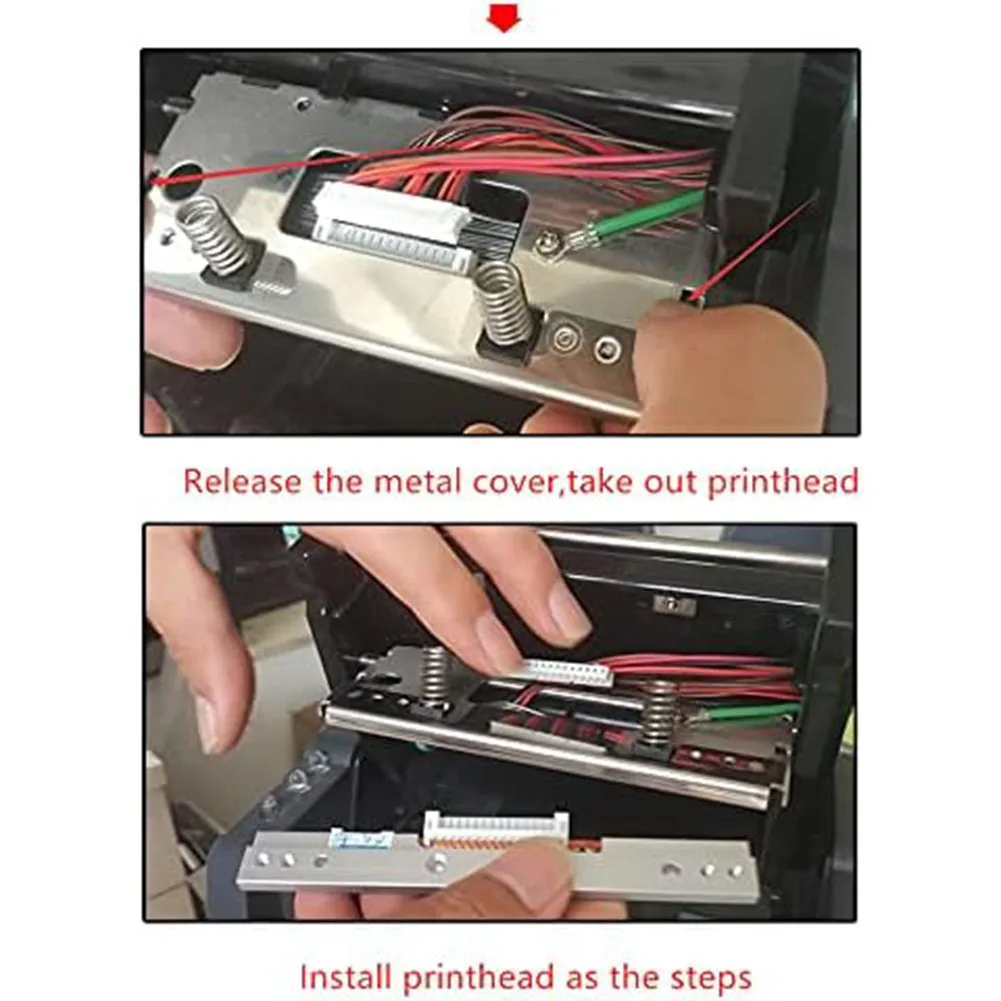 Release the metal cover,take out printhead

Install printhead as the steps