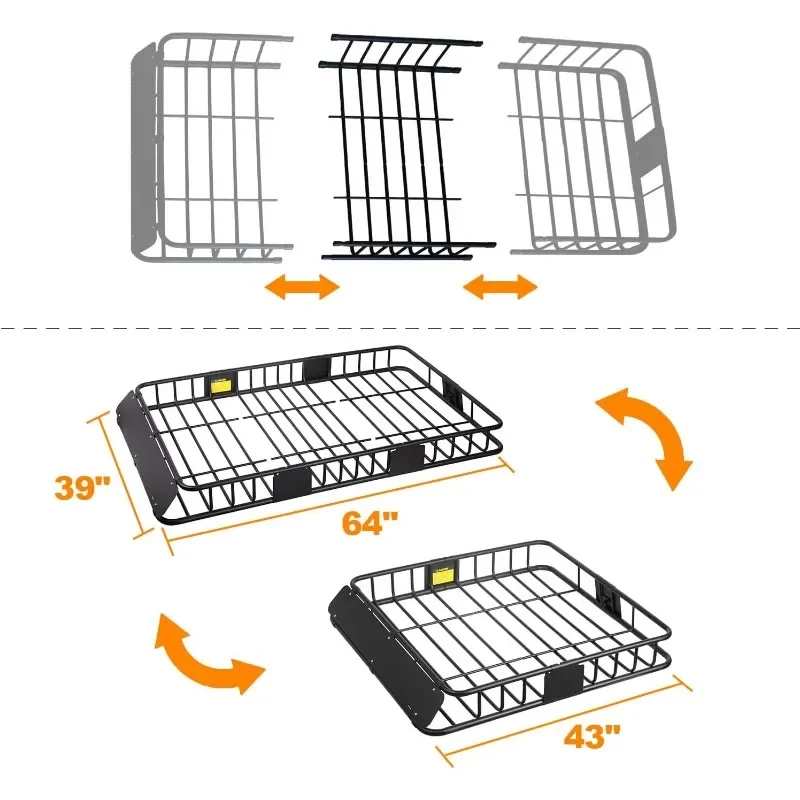 39"

64"

43"