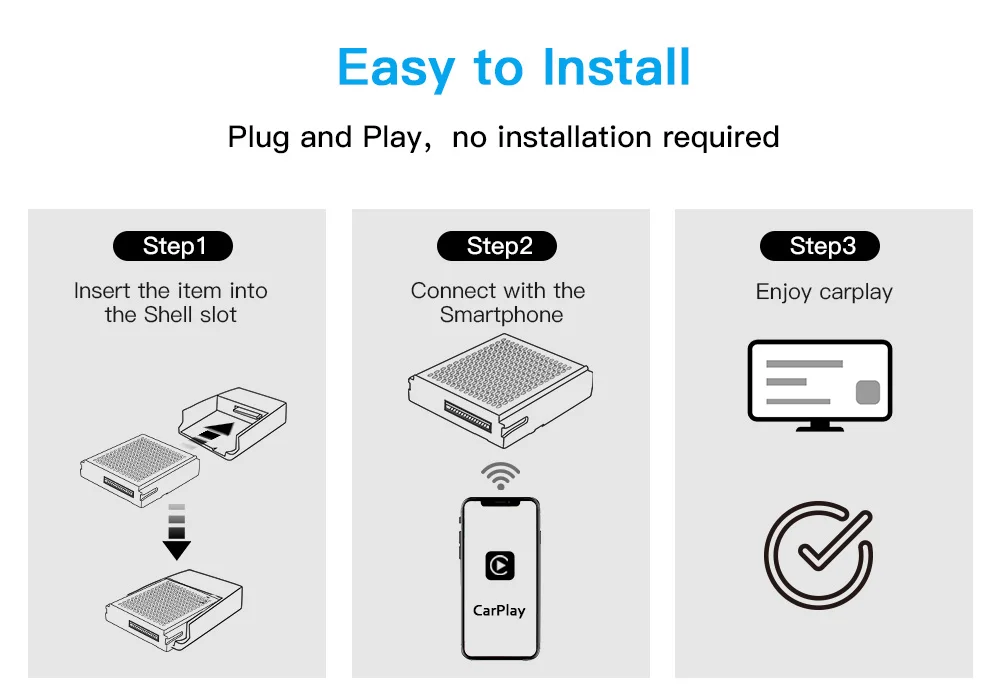 Easy to Install

Plug and Play, no installation required

Step1

Insert the item into the Shell slot

Step2

Connect with the Smartphone

CarPlay

Step3

Enjoy carplay