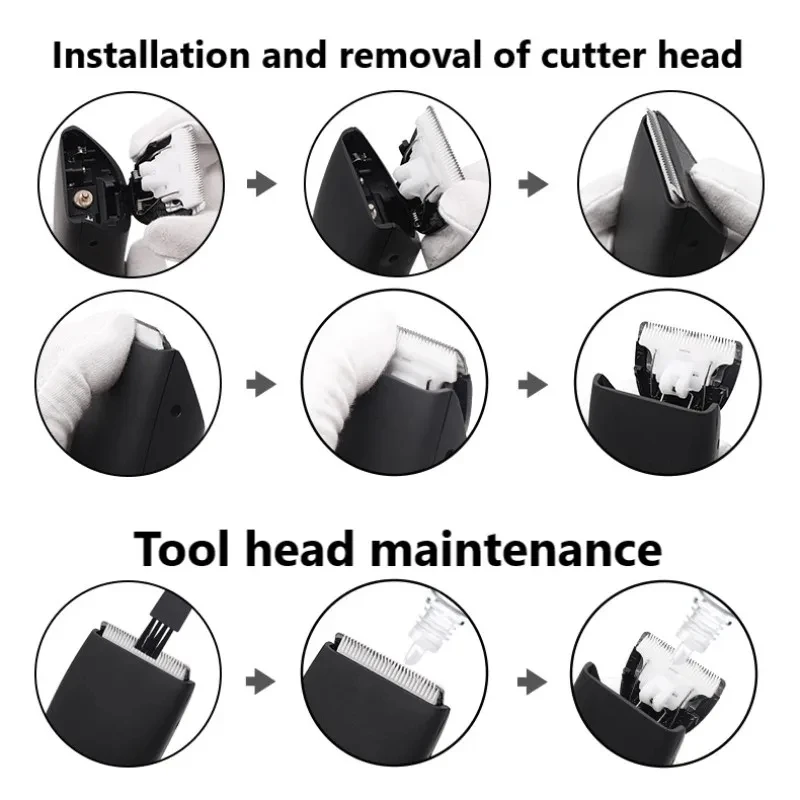 Installation and removal of cutter head

Tool head maintenance