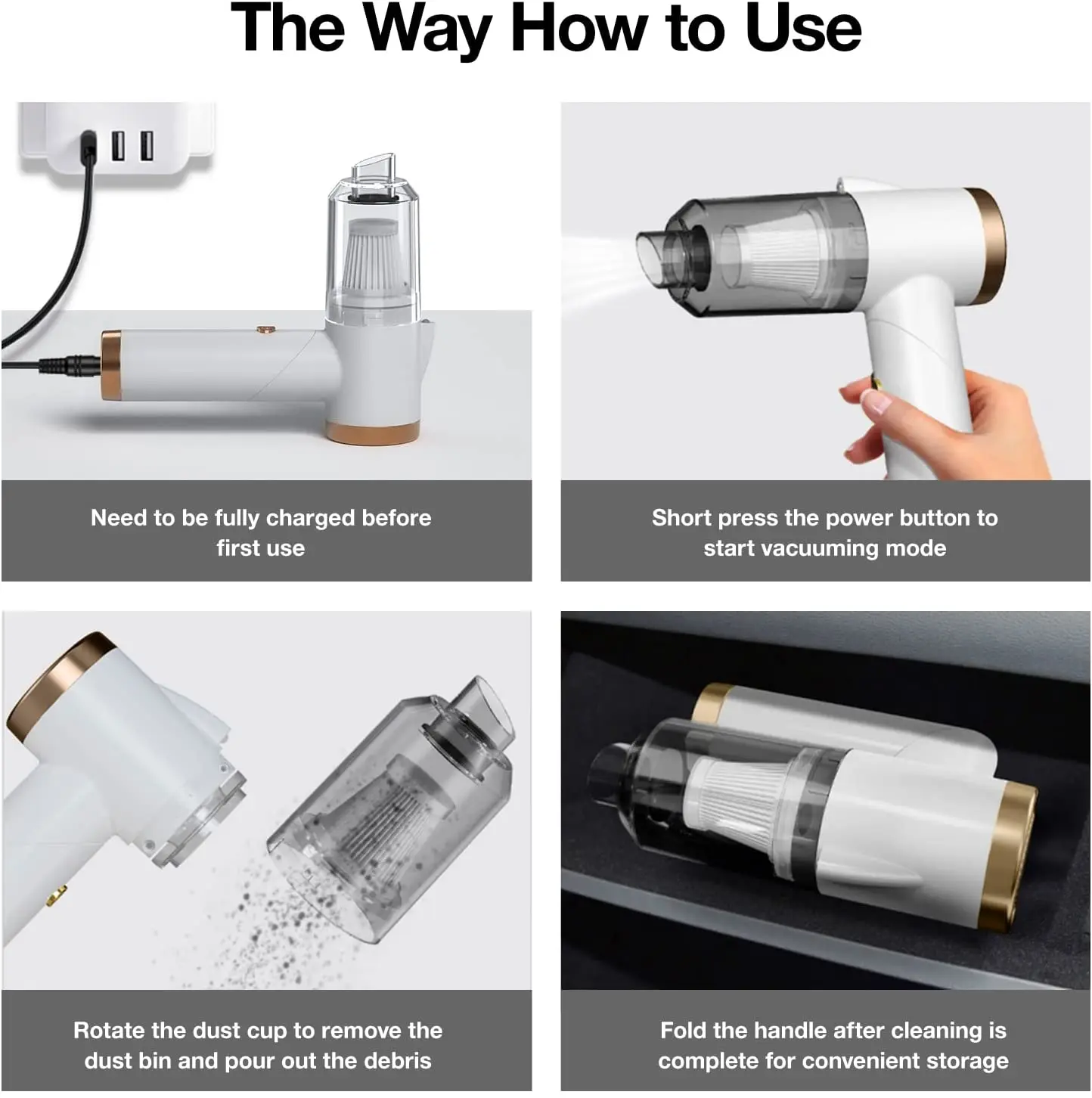 The Way How to Use

Need to be fully charged before first use

Short press the power button to start vacuuming mode

Rotate the dust cup to remove the dust bin and pour out the debris

Fold the handle after cleaning is complete for convenient storage