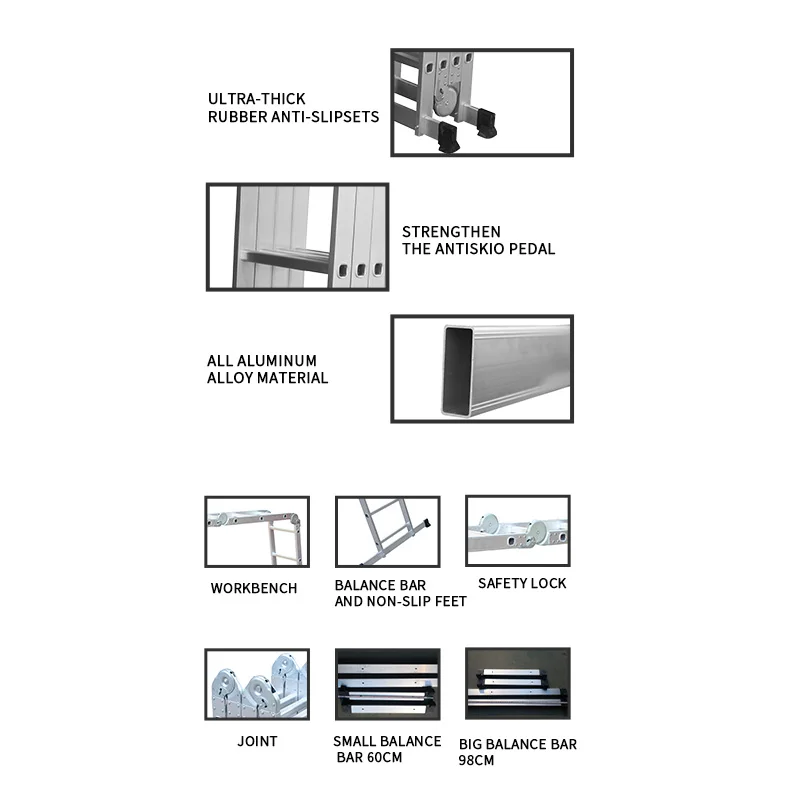 ULTRA-THICK
RUBBER ANTI-SLIPSETS

STRENGTHEN
THE ANTISKIO PEDAL

ALL ALUMINUM
ALLOY MATERIAL

WORKBENCH

BALANCE BAR
AND NON-SLIP FEET

SAFETY LOCK

JOINT

SMALL BALANCE
BAR 60CM

BIG BALANCE BAR
98CM