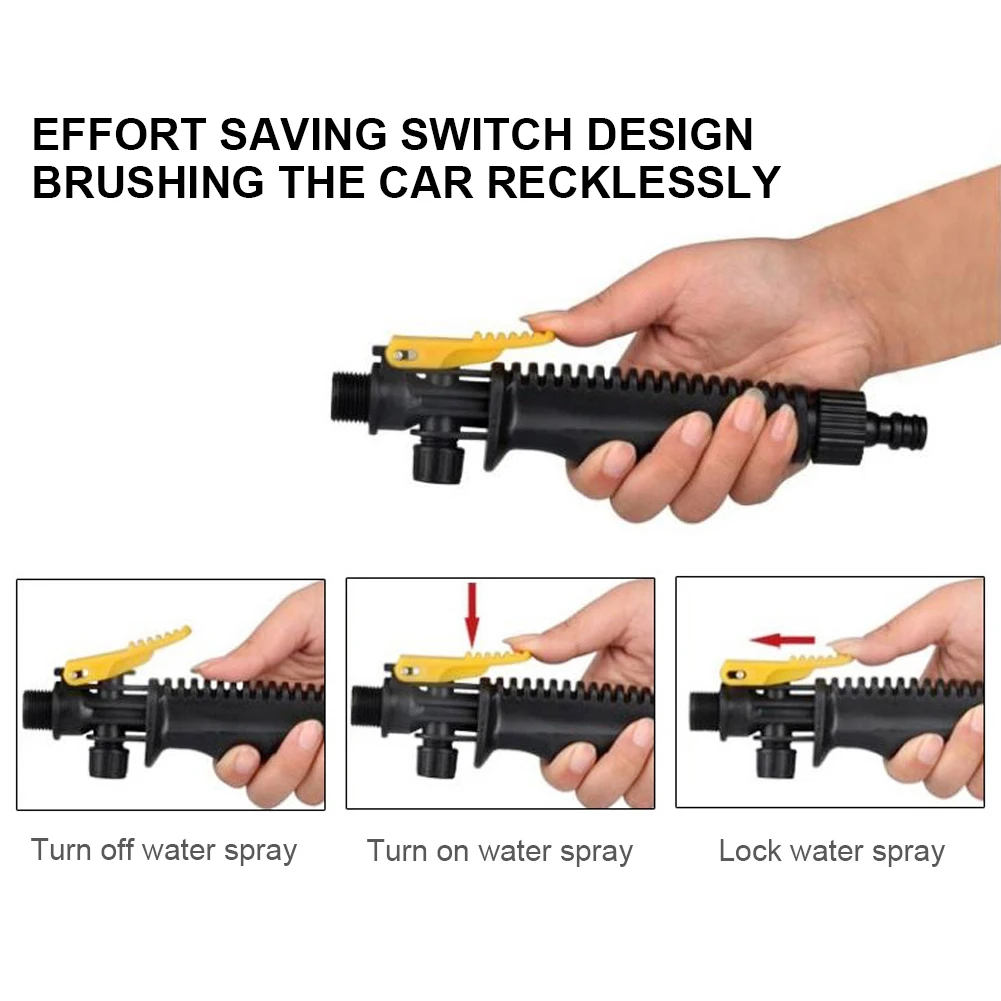 EFFORT SAVING SWITCH DESIGN
BRUSHING THE CAR RECKLESSLY

Turn off water spray

Turn on water spray

Lock water spray