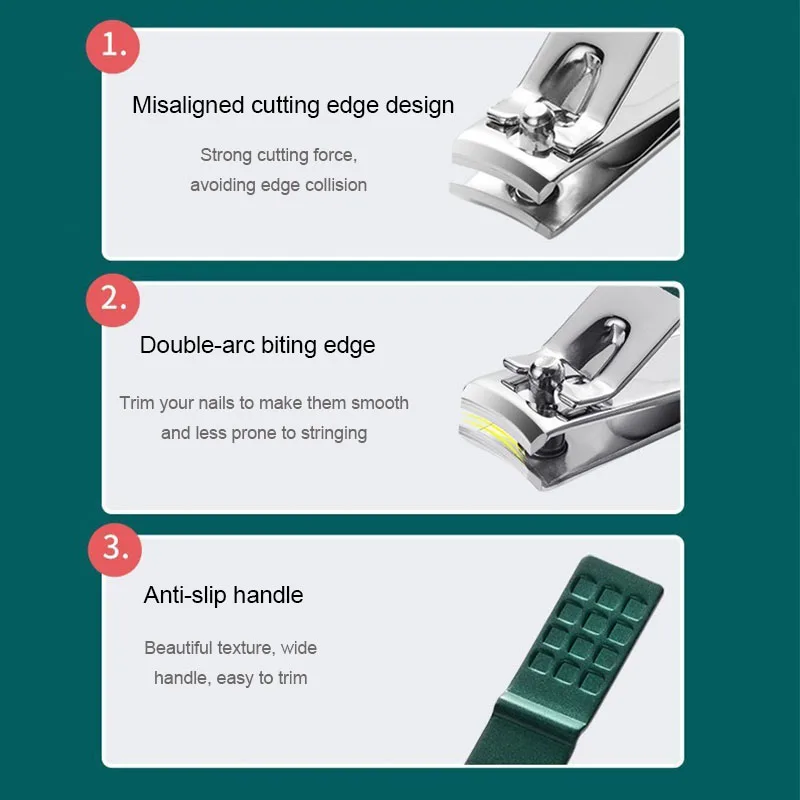 1.

Misaligned cutting edge design

Strong cutting force, avoiding edge collision

2.

Double-arc biting edge

Trim your nails to make them smooth and less prone to stringing

3.

Anti-slip handle

Beautiful texture, wide handle, easy to trim