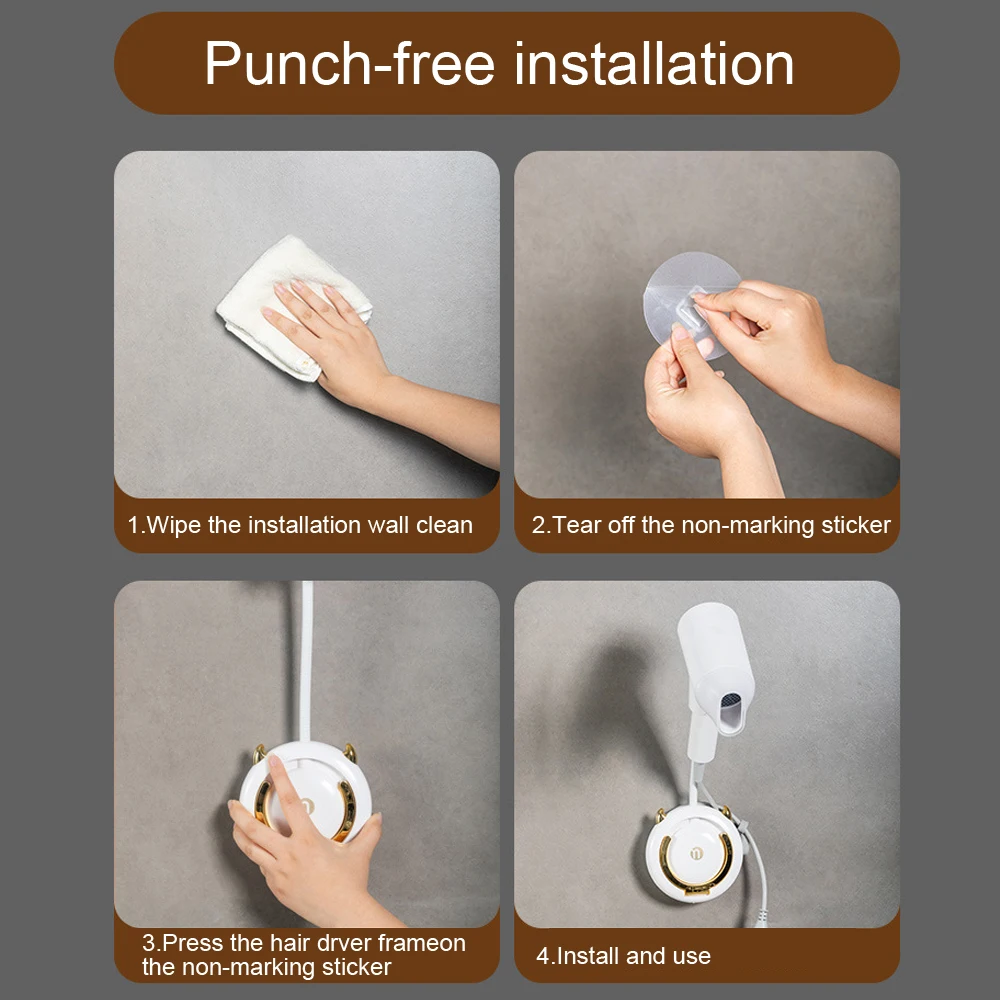 Punch-free installation

1.Wipe the installation wall clean

2.Tear off the non-marking sticker

3.Press the hair drver frameon the non-marking sticker

4.Install and use