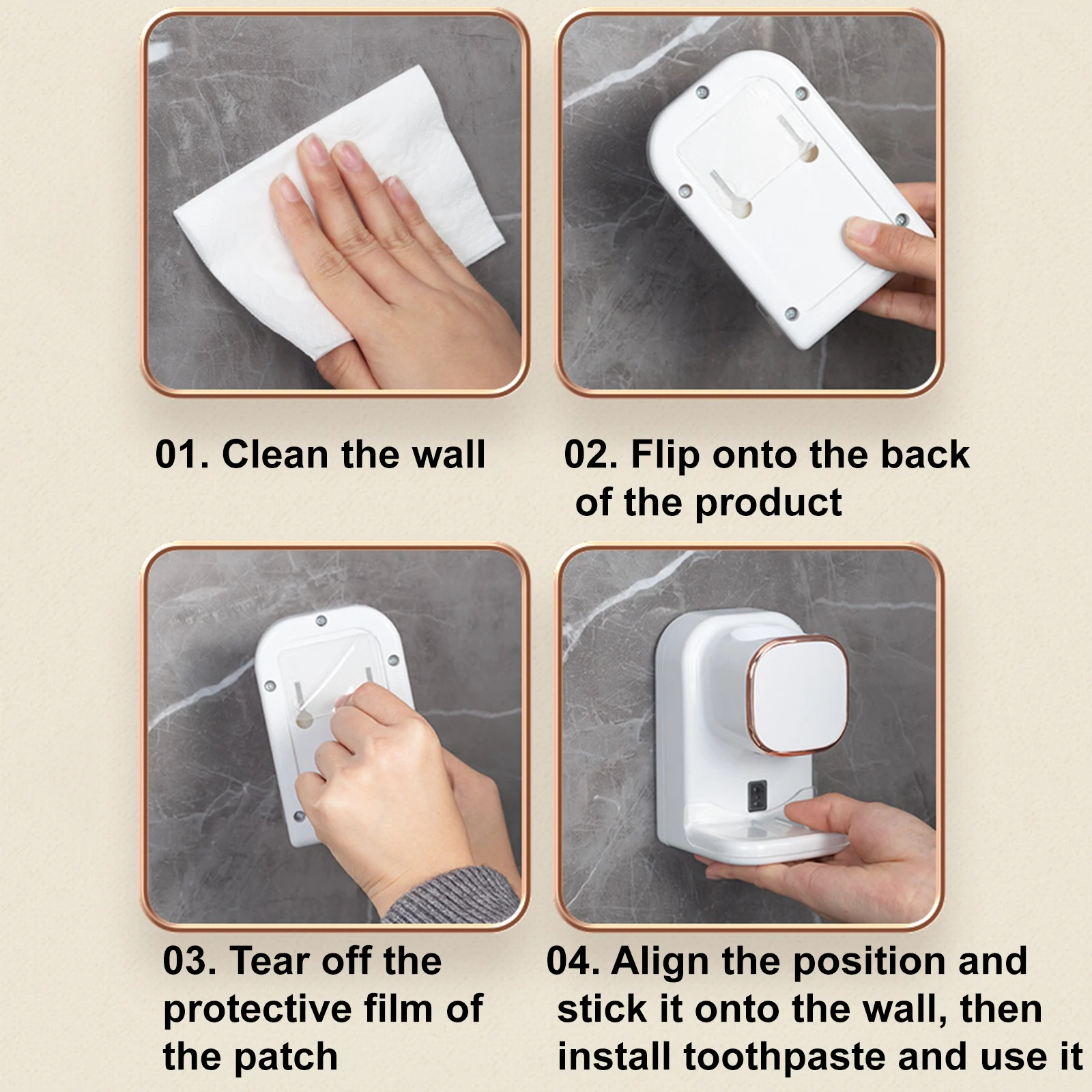 01. Clean the wall

02. Flip onto the back of the product

03. Tear off the protective film of the patch

04. Align the position and stick it onto the wall, then install toothpaste and use it