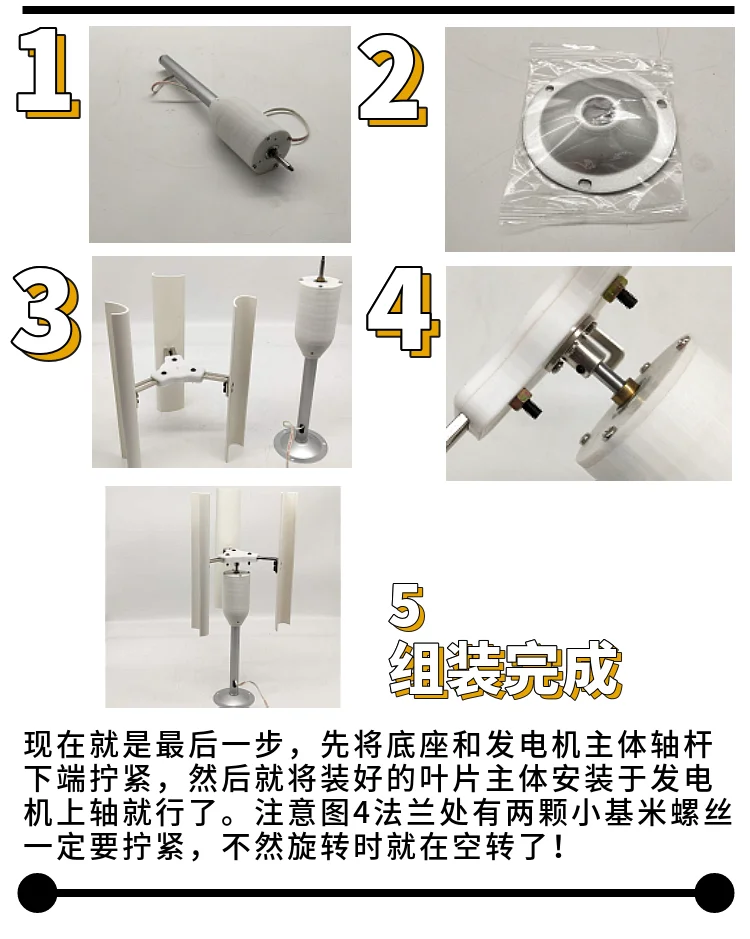 1

2

3

4

5
组装完成

现在就是最后一步，先将底座和发电机主体轴杆下端拧紧，然后就将装好的叶片主体安装于发电机上轴就行了。注意图4法兰处有两颗小基米螺丝一定要拧紧，不然旋转时就在空转了！