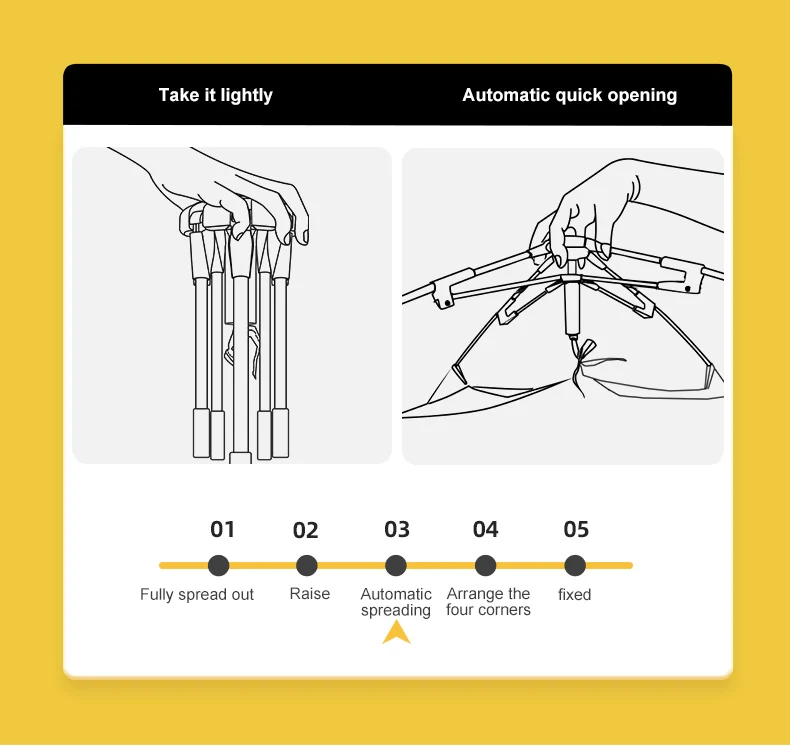 Take it lightly

Automatic quick opening

01
Fully spread out

02
Raise

03
Automatic spreading

04
Arrange the four corners

05
fixed