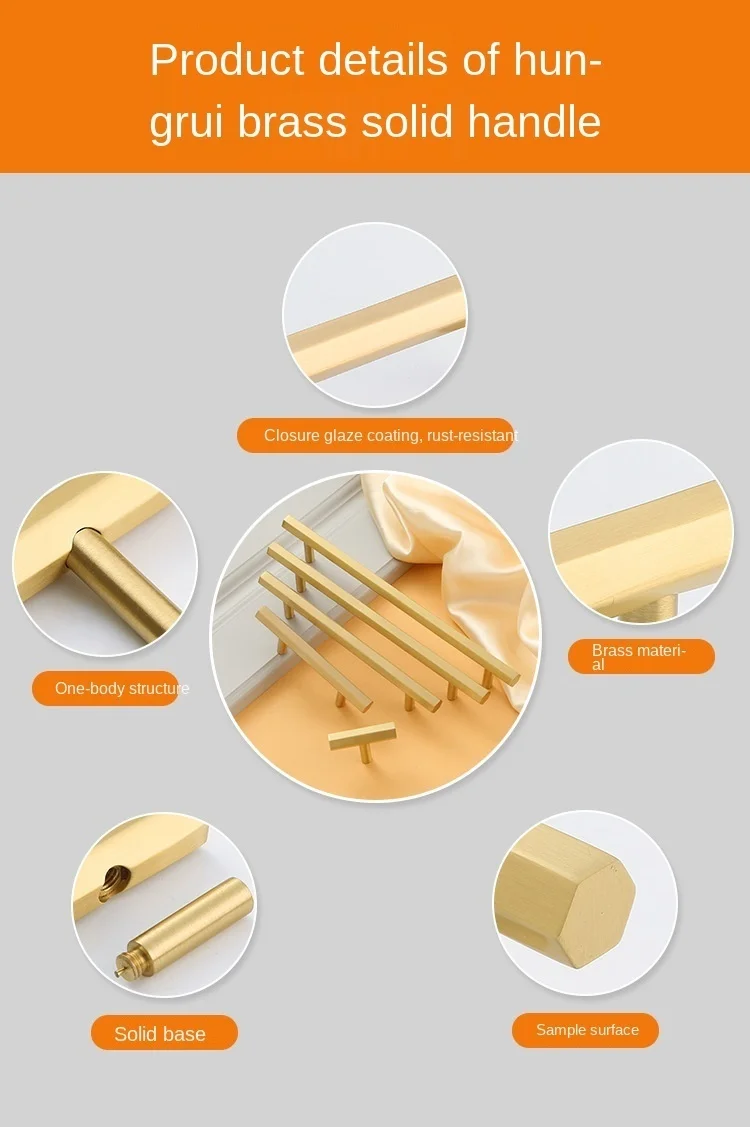 Product details of hungrui brass solid handle

Closure glaze coating, rust-resistant

One-body structure

Brass material

Solid base

Sample surface