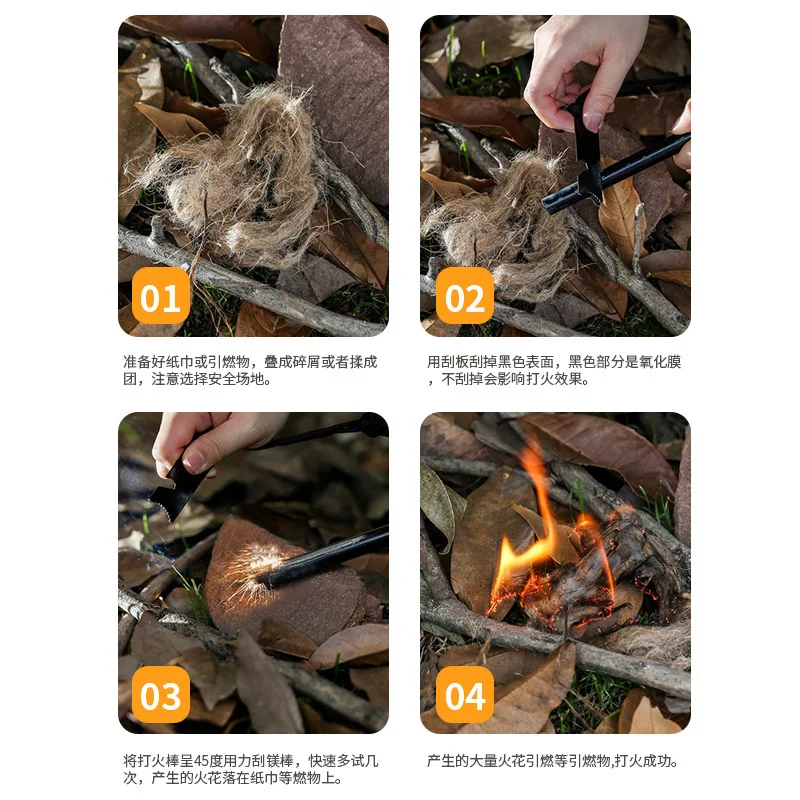 01

准备好纸巾或引燃物，叠成碎屑或者揉成团，注意选择安全场地。

02

用刮板刮掉黑色表面，黑色部分是氧化膜，不刮掉会影响打火效果。

03

将打火棒呈45度用力刮镁棒，快速多试几次，产生的火花落在纸巾等燃物上。

04

产生的大量火花引燃等引燃物,打火成功。