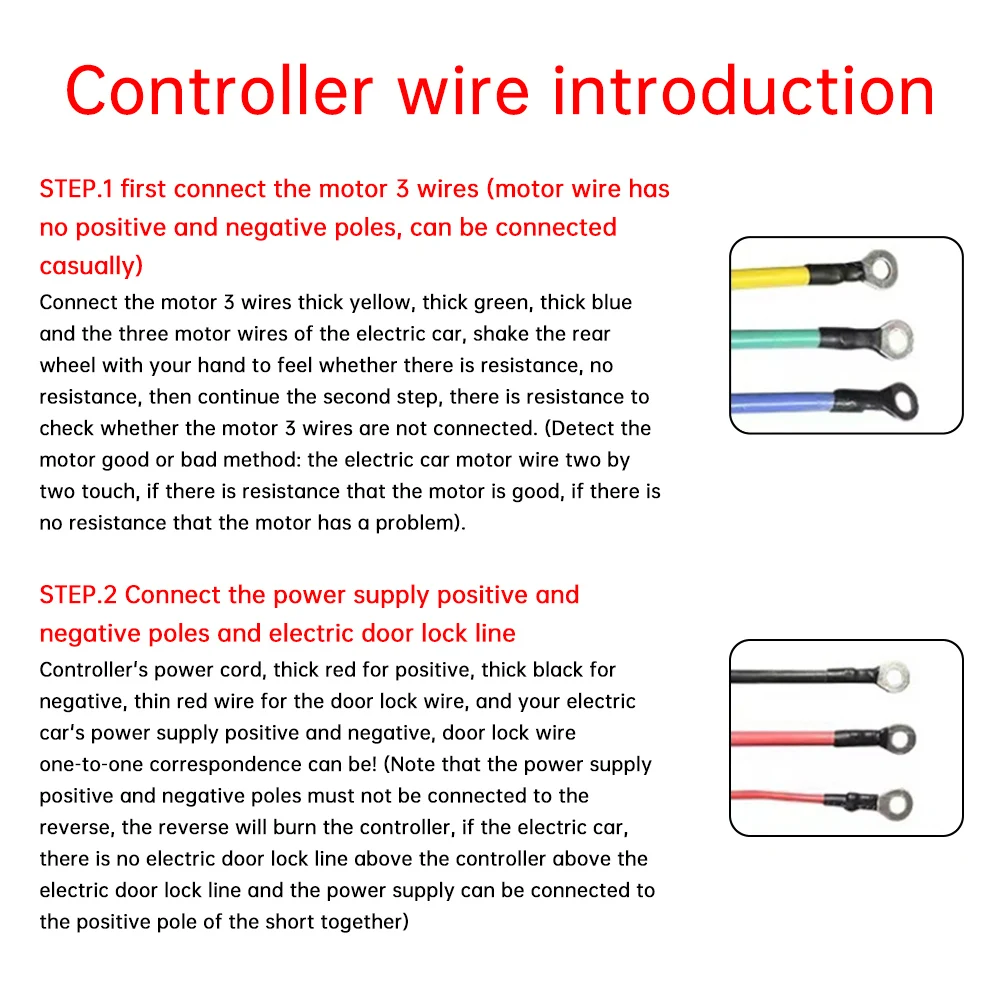 Controller wire introduction

STEP.1 first connect the motor 3 wires (motor wire has no positive and negative poles, can be connected casually)

Connect the motor 3 wires thick yellow, thick green, thick blue and the three motor wires of the electric car, shake the rear wheel with your hand to feel whether there is resistance, no resistance, then continue the second step, there is resistance to check whether the motor 3 wires are not connected. (Detect the motor good or bad method: the electric car motor wire two by two touch, if there is resistance that the motor is good, if there is no resistance that the motor has a problem).

STEP.2 Connect the power supply positive and negative poles and electric door lock line

Controller's power cord, thick red for positive, thick black for negative, thin red wire for the door lock wire, and your electric car's power supply positive and negative, door lock wire one-to-one correspondence can be! (Note that the power supply positive and negative poles must not be connected to the reverse, the reverse will burn the controller, if the electric car, there is no electric door lock line above the controller above the electric door lock line and the power supply can be connected to the positive pole of the short together)