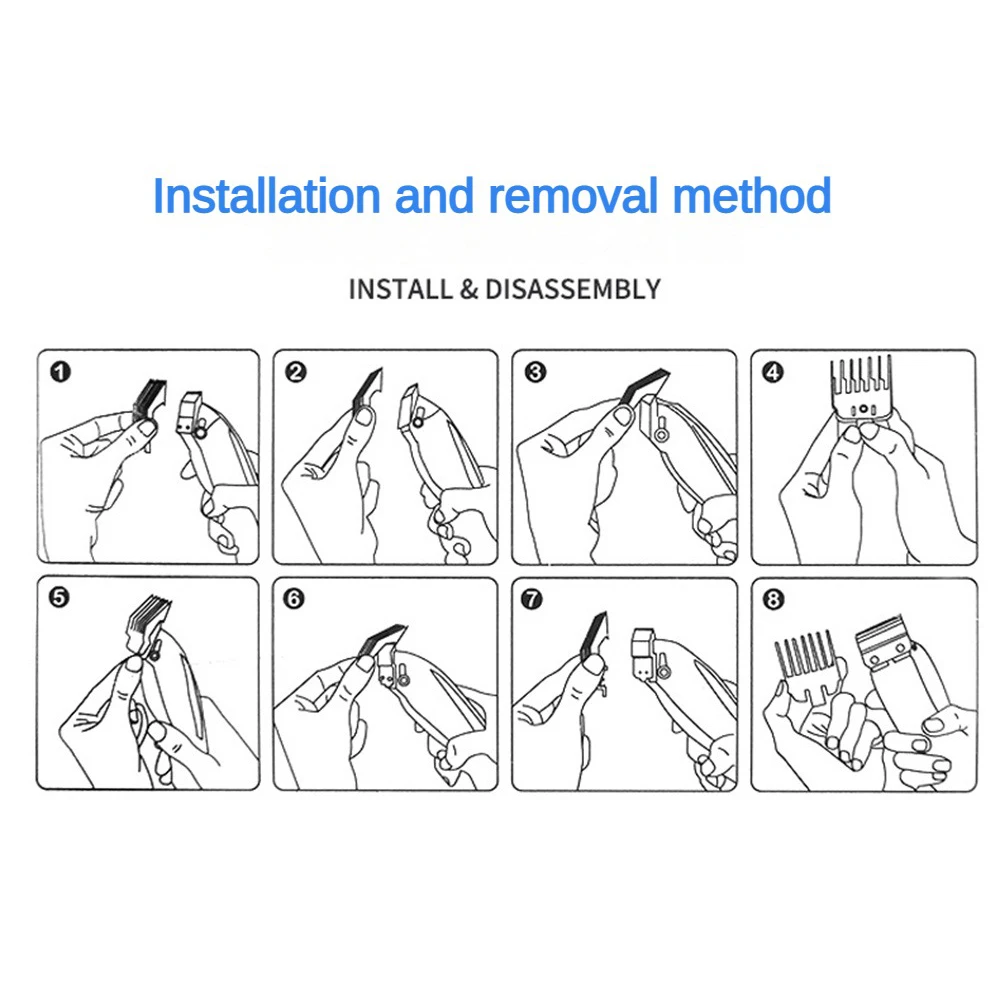 Installation and removal method

INSTALL & DISASSEMBLY

1

2

3

4

5

6

7

8