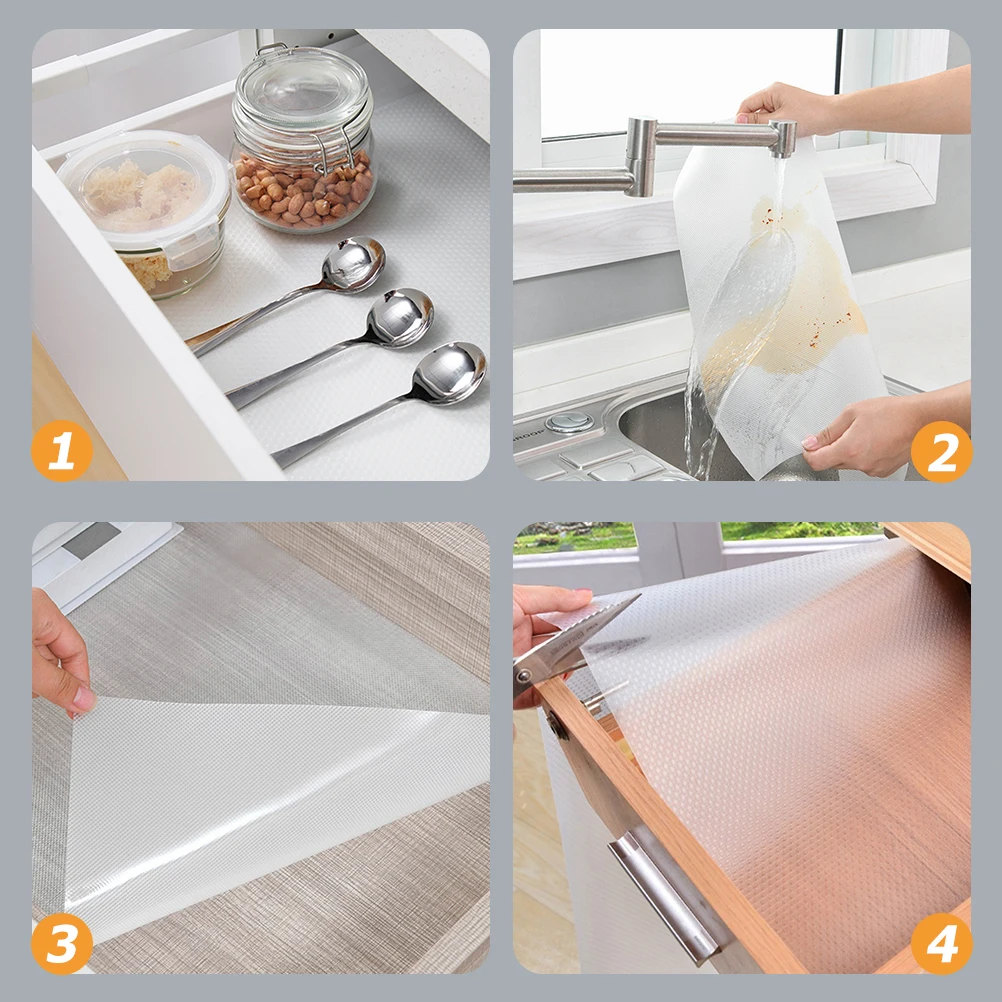 1
2
3
4