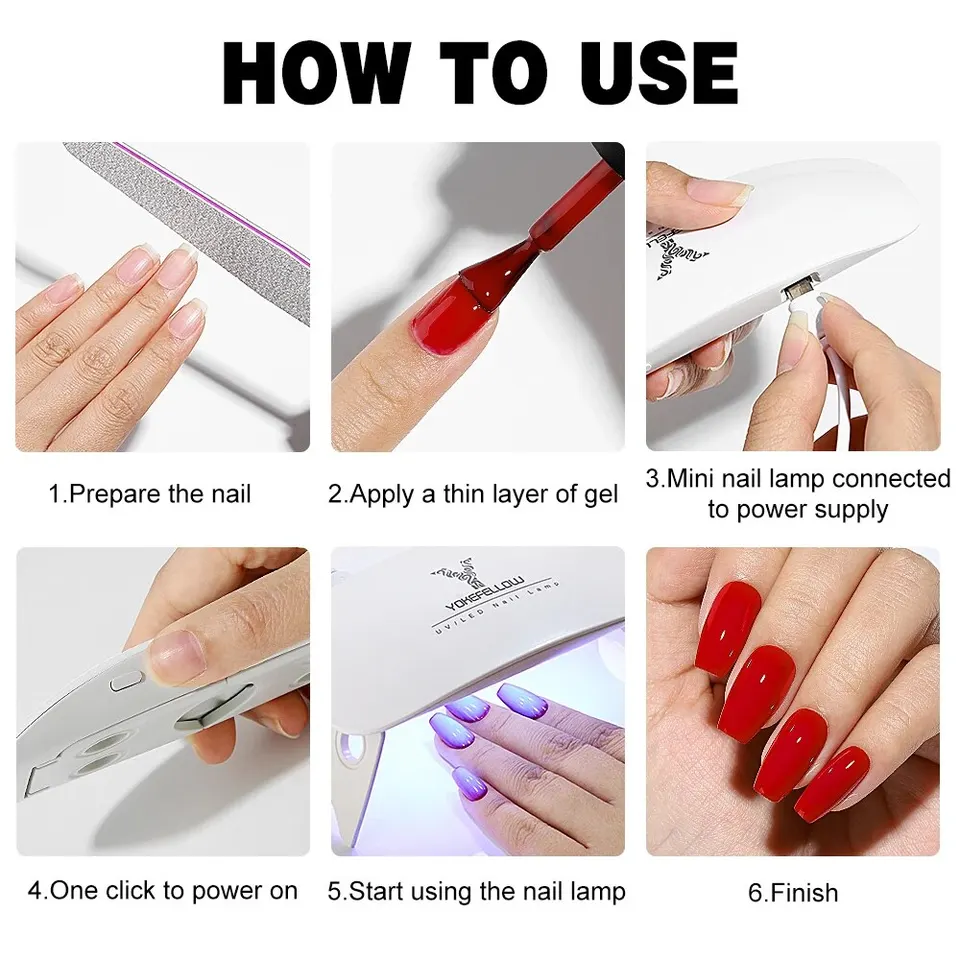 HOW TO USE

1.Prepare the nail

2.Apply a thin layer of gel

3.Mini nail lamp connected to power supply

YOKEFELLOW
UV/LED Nail Lamp

4.One click to power on

5.Start using the nail lamp

6.Finish