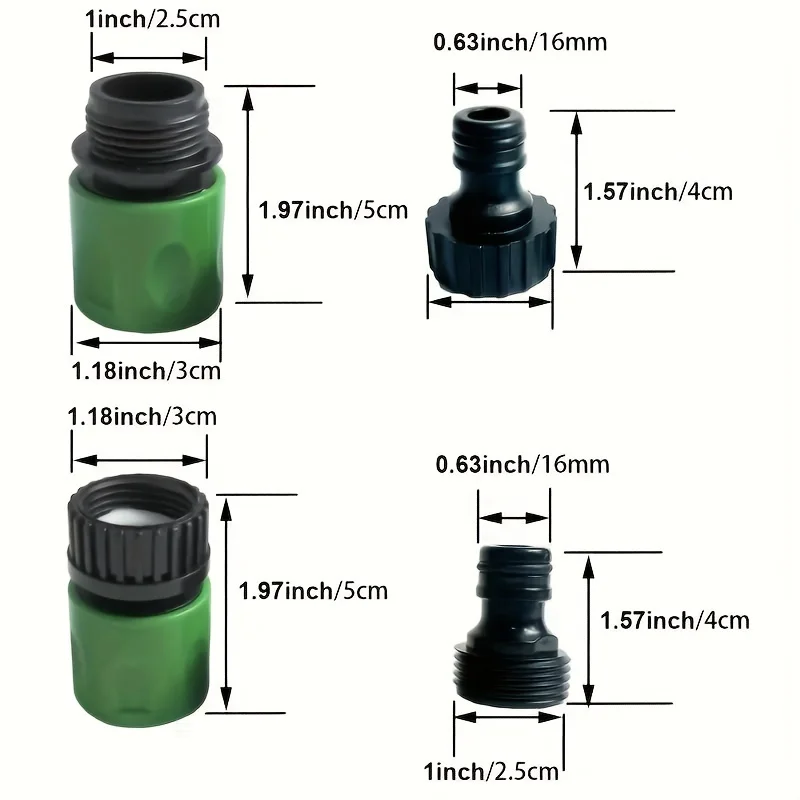 1inch/2.5cm

1.97inch/5cm

1.18inch/3cm

0.63inch/16mm

1.57inch/4cm

1.18inch/3cm

1.97inch/5cm

0.63inch/16mm

1.57inch/4cm

1inch/2.5cm