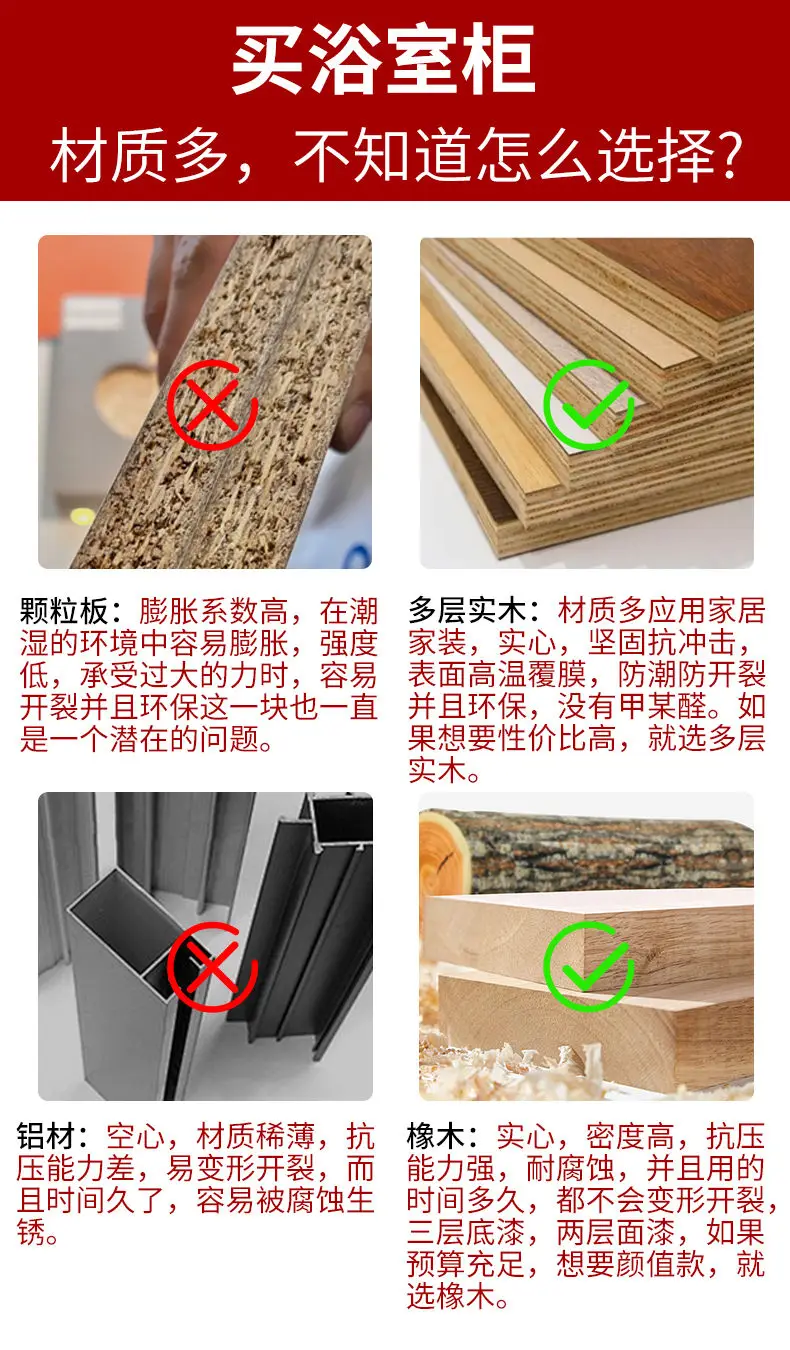 买浴室柜
材质多，不知道怎么选择？

颗粒板：膨胀系数高，在潮湿的环境中容易膨胀，强度低，承受过大的力时，容易开裂并且环保这一块也一直是一个潜在的问题。

多层实木：材质多应用家居家装，实心，坚固抗冲击，表面高温覆膜，防潮防开裂并且环保，没有甲某醛。如果想要性价比高，就选多层实木。

铝材：空心，材质稀薄，抗压能力差，易变形开裂，而且时间久了，容易被腐蚀生锈。

橡木：实心，密度高，抗压能力强，耐腐蚀，并且用的时间多久，都不会变形开裂，三层底漆，两层面漆，如果预算充足，想要颜值款，就选橡木。