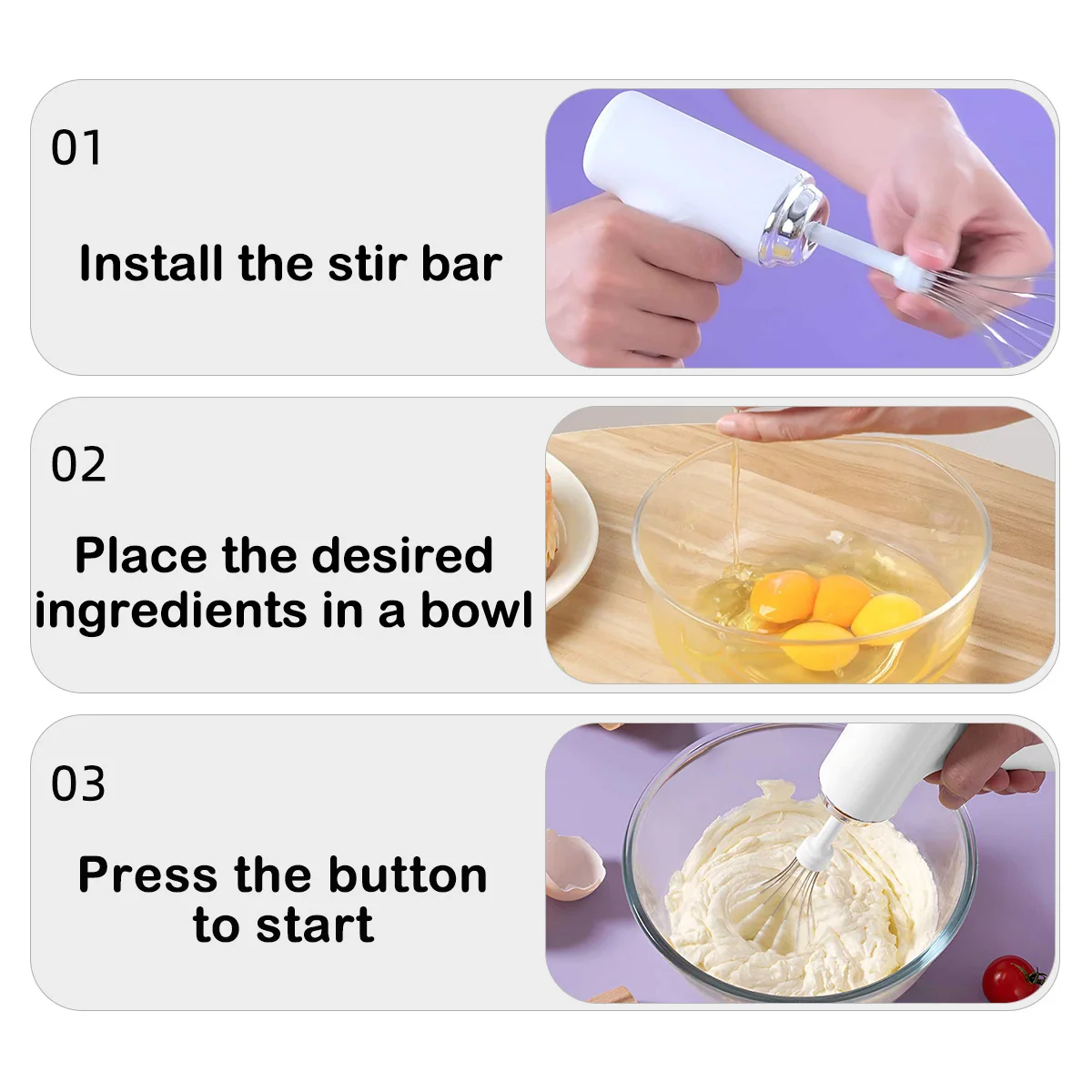 01

Install the stir bar

02

Place the desired ingredients in a bowl

03

Press the button to start