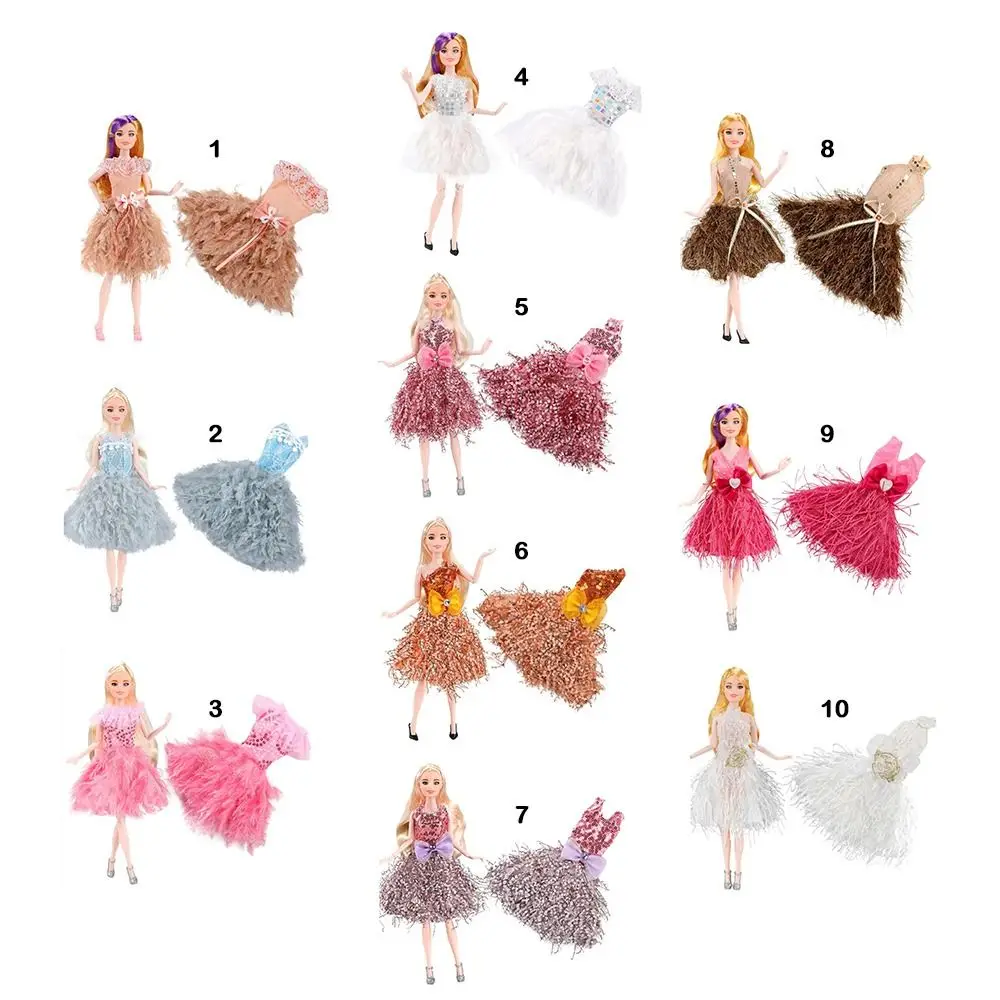 1

2

3

4

5

6

7

8

9

10