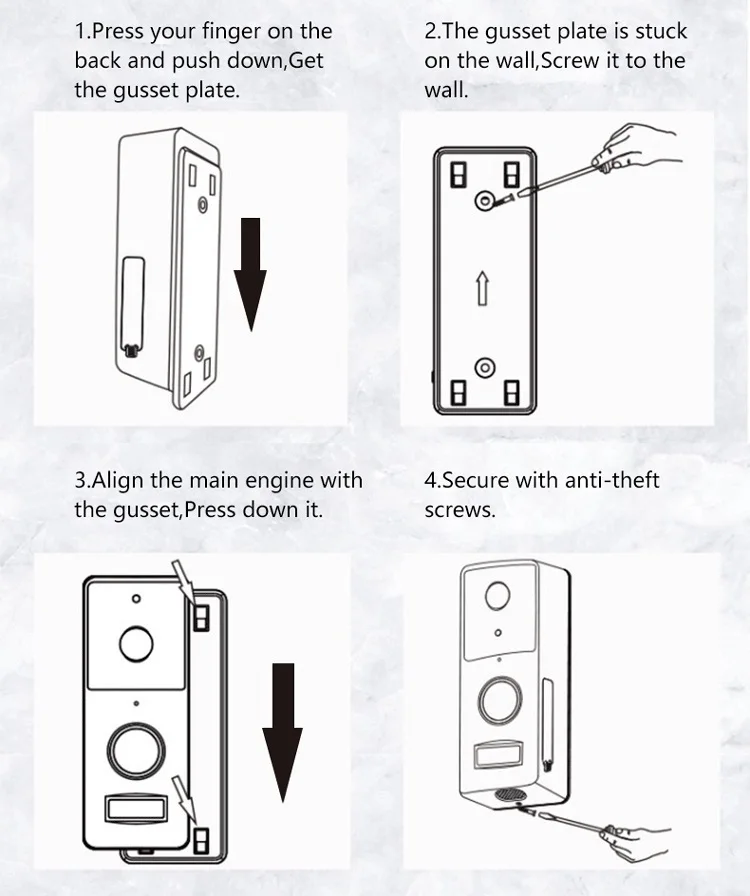 1.Press your finger on the back and push down,Get the gusset plate.

2.The gusset plate is stuck on the wall,Screw it to the wall.

3.Align the main engine with the gusset,Press down it.

4.Secure with anti-theft screws.