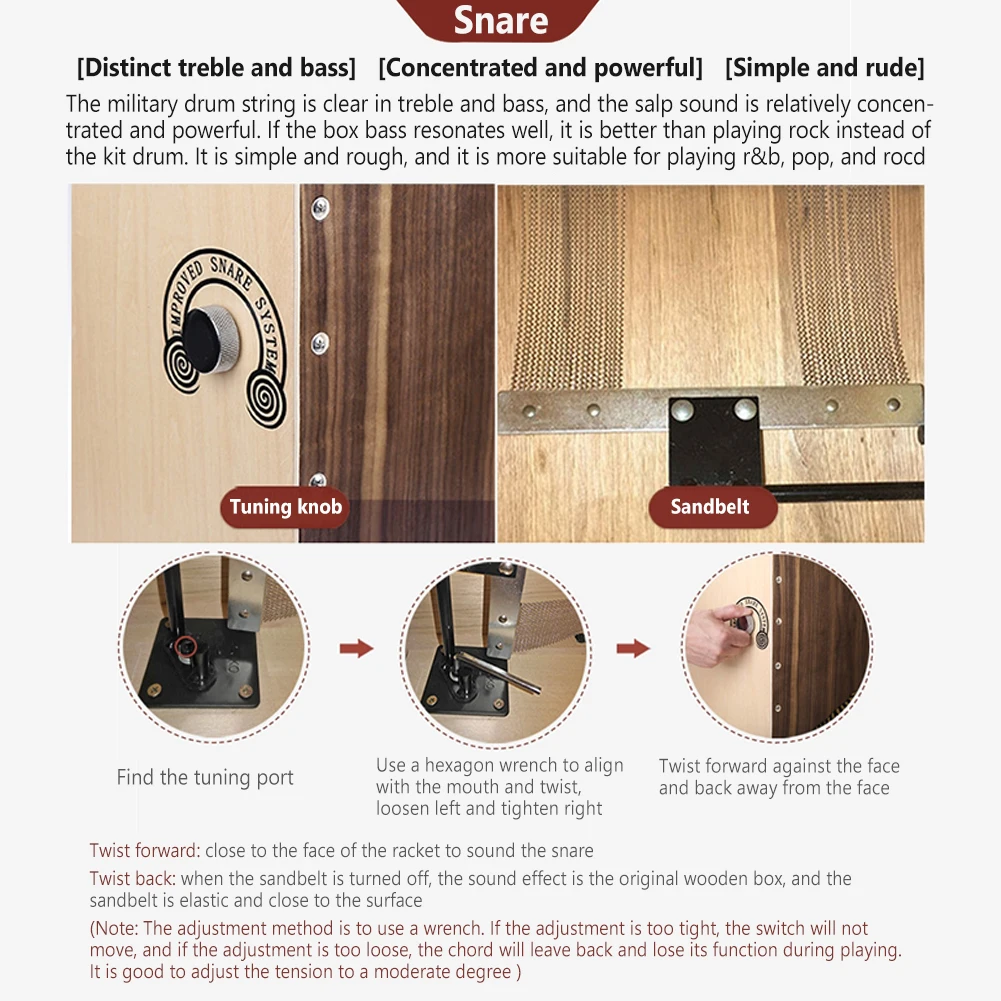 Snare

[Distinct treble and bass] [Concentrated and powerful] [Simple and rude]

The military drum string is clear in treble and bass, and the salp sound is relatively concentrated and powerful. If the box bass resonates well, it is better than playing rock instead of the kit drum. It is simple and rough, and it is more suitable for playing r&b, pop, and rocd

IMPROVED SNARE SYSTEM

Tuning knob

Sandbelt

Find the tuning port

Use a hexagon wrench to align with the mouth and twist, loosen left and tighten right

Twist forward against the face and back away from the face

Twist forward: close to the face of the racket to sound the snare

Twist back: when the sandbelt is turned off, the sound effect is the original wooden box, and the sandbelt is elastic and close to the surface

(Note: The adjustment method is to use a wrench. If the adjustment is too tight, the switch will not move, and if the adjustment is too loose, the chord will leave back and lose its function during playing. It is good to adjust the tension to a moderate degree )