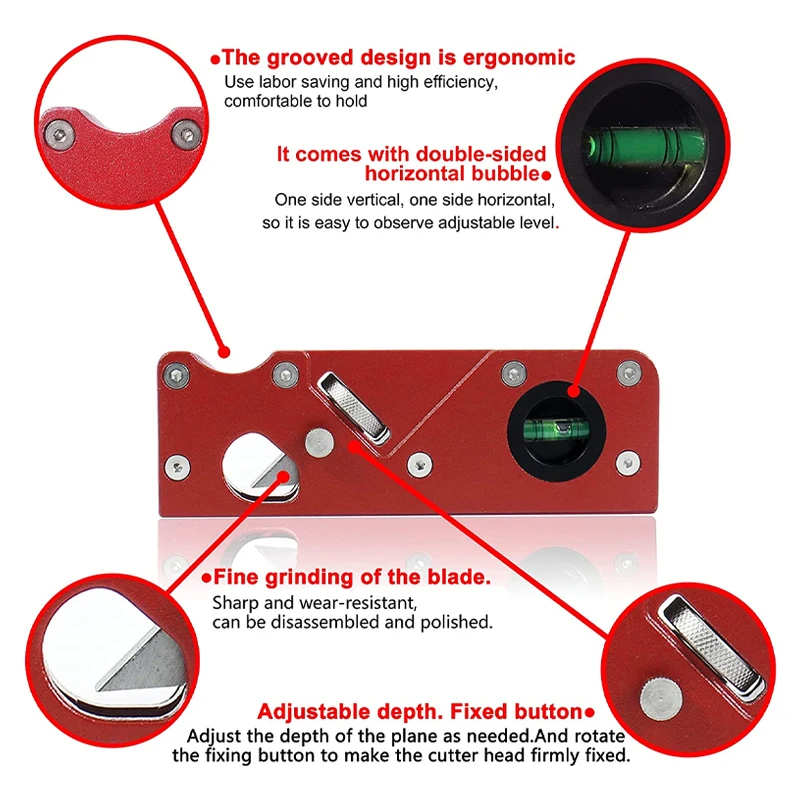 ●The grooved design is ergonomic
Use labor saving and high efficiency, comfortable to hold

It comes with double-sided horizontal bubble●
One side vertical, one side horizontal, so it is easy to observe adjustable level.

●Fine grinding of the blade.
Sharp and wear-resistant, can be disassembled and polished.

Adjustable depth. Fixed button●
Adjust the depth of the plane as needed.And rotate the fixing button to make the cutter head firmly fixed.