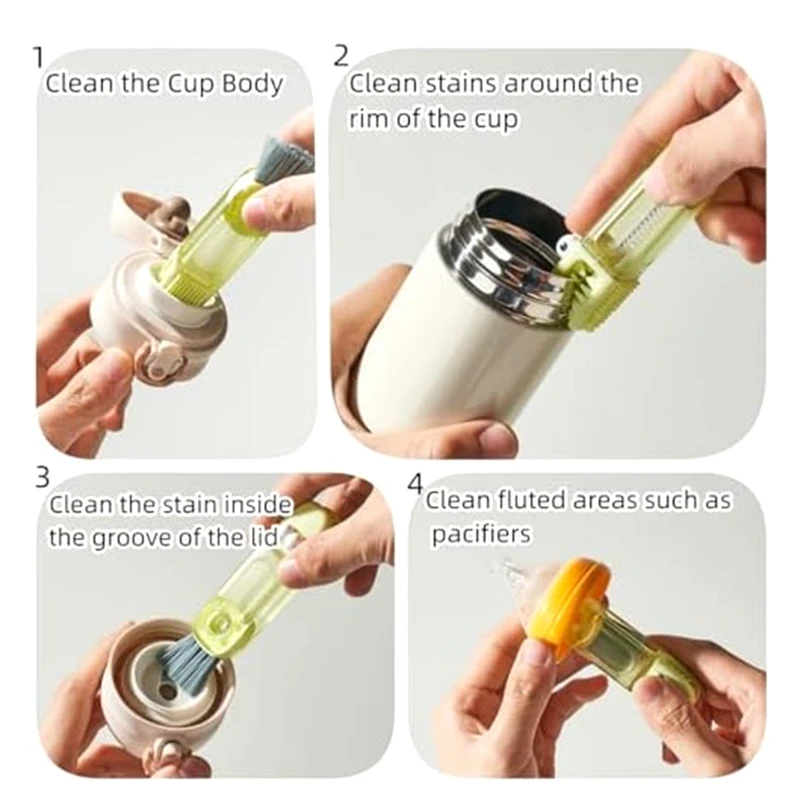 1
Clean the Cup Body

2
Clean stains around the rim of the cup

3
Clean the stain inside the groove of the lid

4
Clean fluted areas such as pacifiers