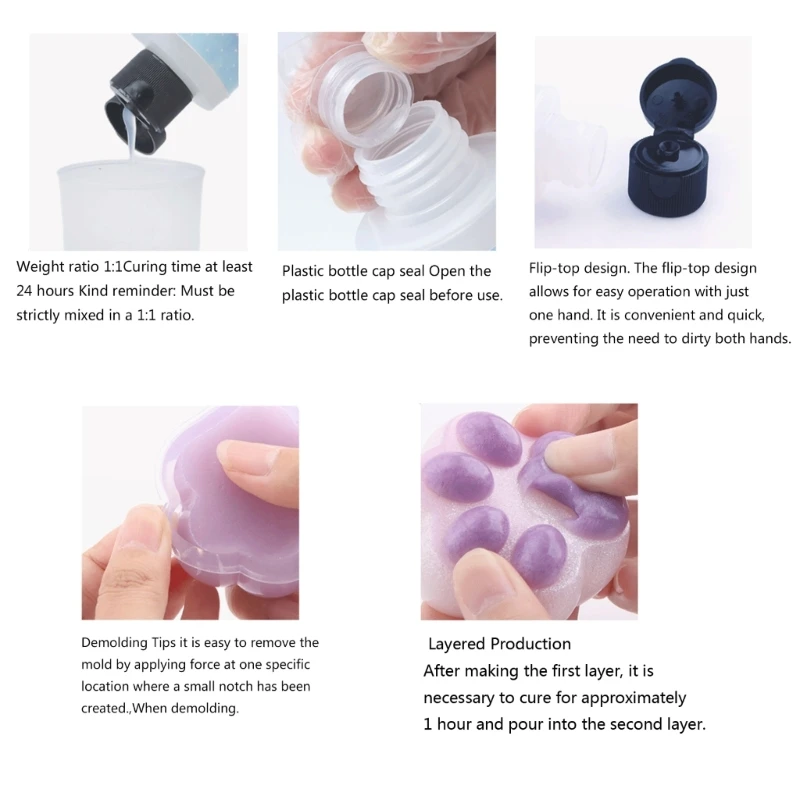 Weight ratio 1:1Curing time at least 24 hours Kind reminder: Must be strictly mixed in a 1:1 ratio.

Plastic bottle cap seal Open the plastic bottle cap seal before use.

Flip-top design. The flip-top design allows for easy operation with just one hand. It is convenient and quick, preventing the need to dirty both hands.

Demolding Tips it is easy to remove the mold by applying force at one specific location where a small notch has been created.,When demolding.

Layered Production
After making the first layer, it is necessary to cure for approximately 1 hour and pour into the second layer.