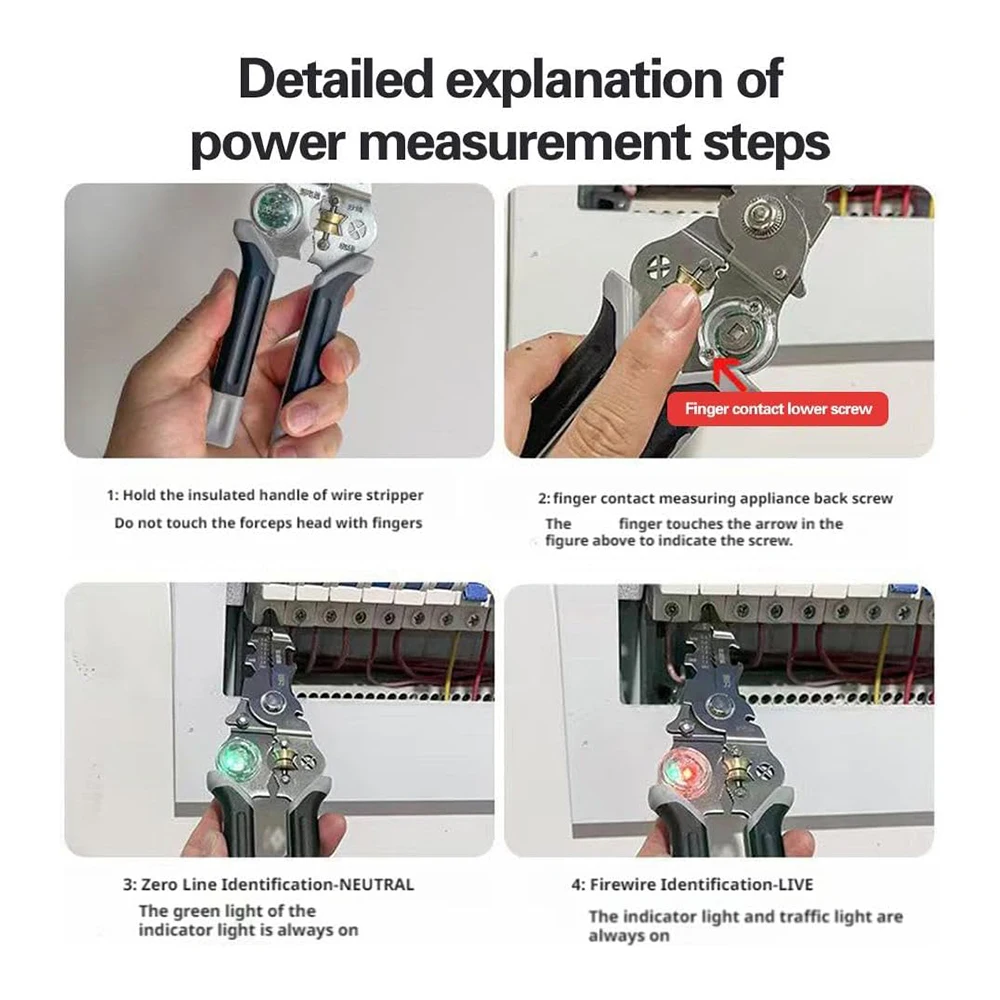 Detailed explanation of power measurement steps

Finger contact lower screw

1: Hold the insulated handle of wire stripper
Do not touch the forceps head with fingers

2: finger contact measuring appliance back screw
The finger touches the arrow in the figure above to indicate the screw.

3: Zero Line Identification-NEUTRAL
The green light of the indicator light is always on

4: Firewire Identification-LIVE
The indicator light and traffic light are always on