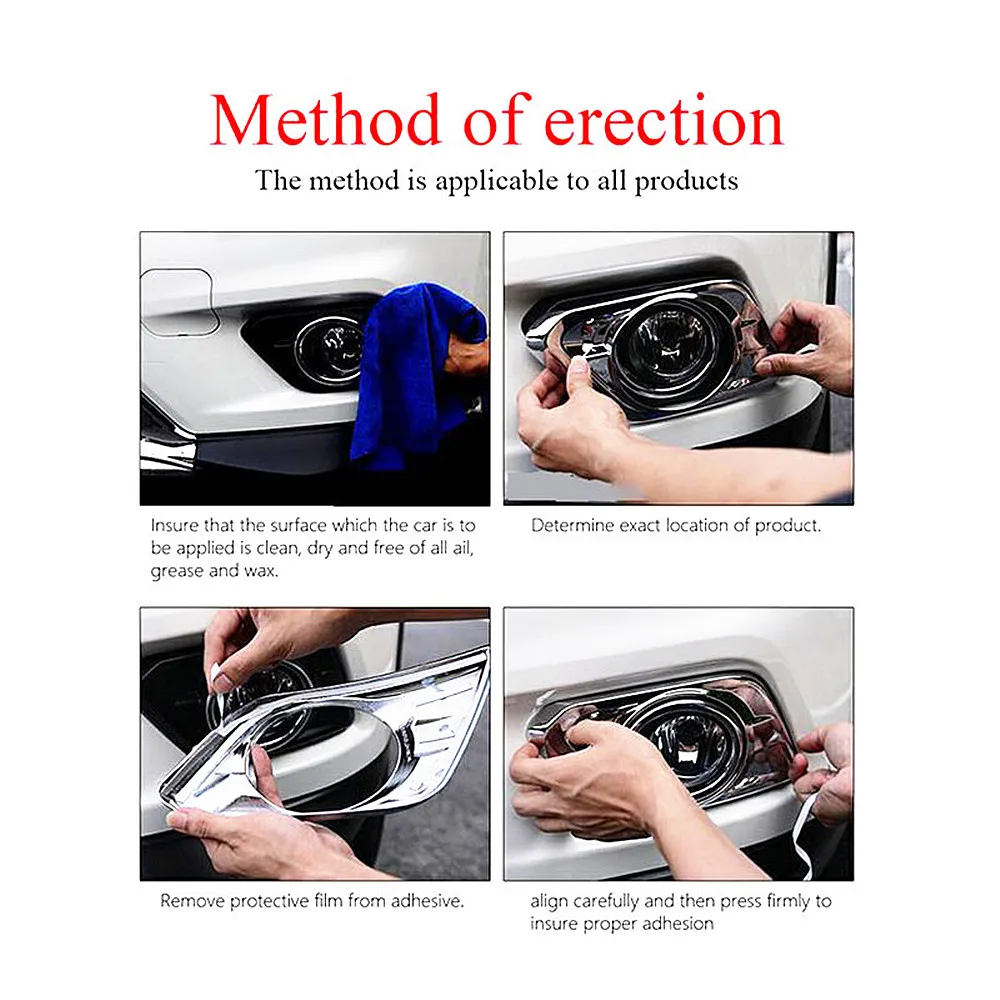 Method of erection

The method is applicable to all products

Insure that the surface which the car is to be applied is clean, dry and free of all ail, grease and wax.

Determine exact location of product.

Remove protective film from adhesive.

align carefully and then press firmly to insure proper adhesion