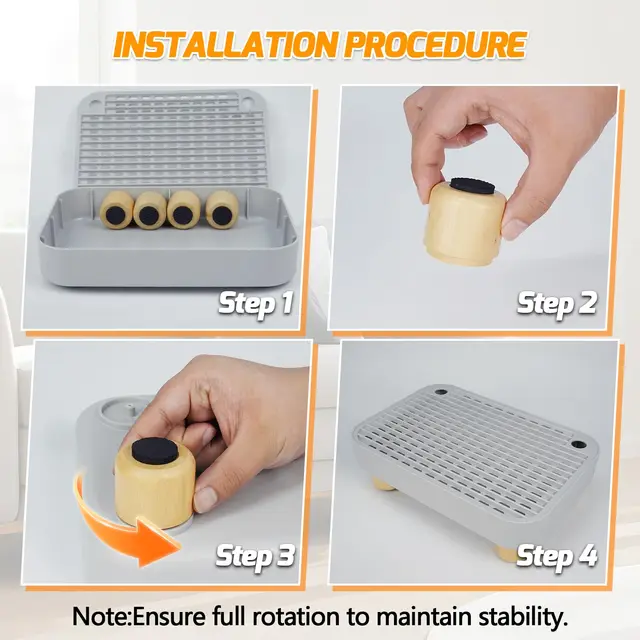 INSTALLATION PROCEDURE

Step 1

Step 2

Step 3

Step 4

Note:Ensure full rotation to maintain stability.