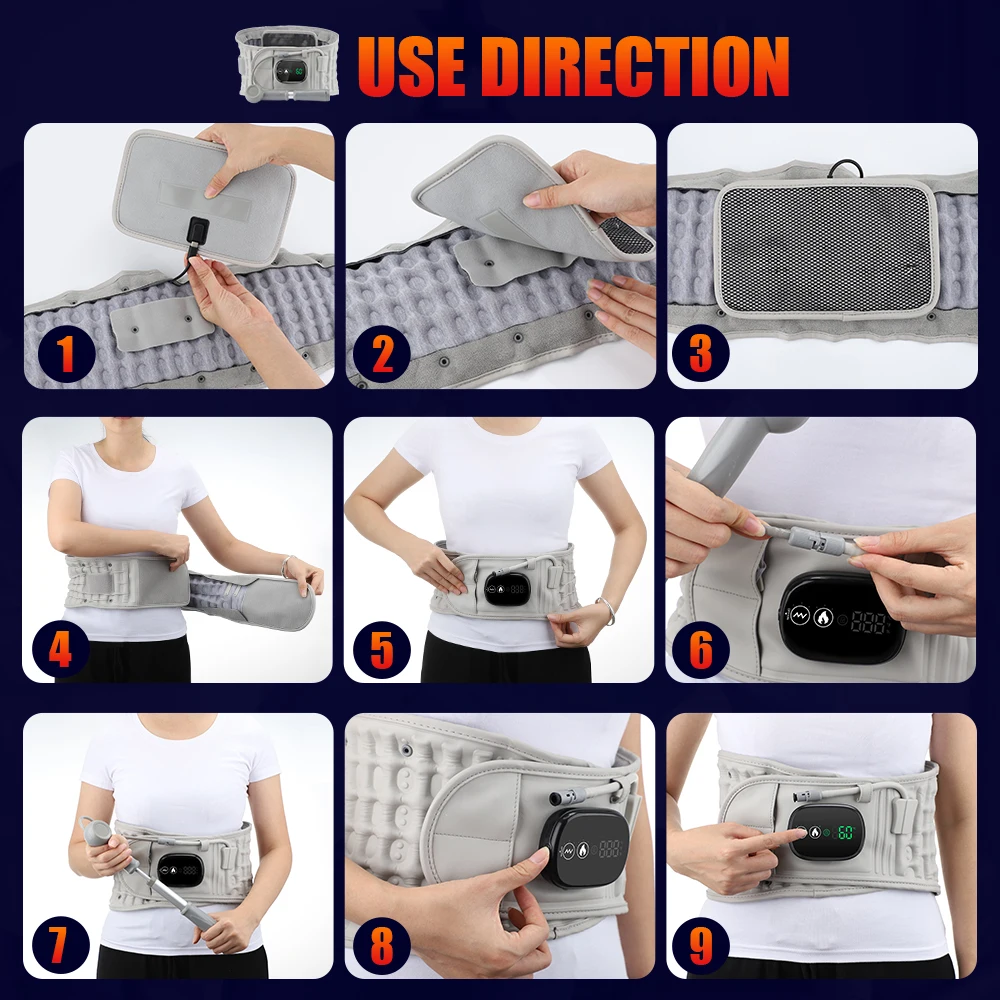 USE DIRECTION

1

2

3

4

5

6

7

8

9

60