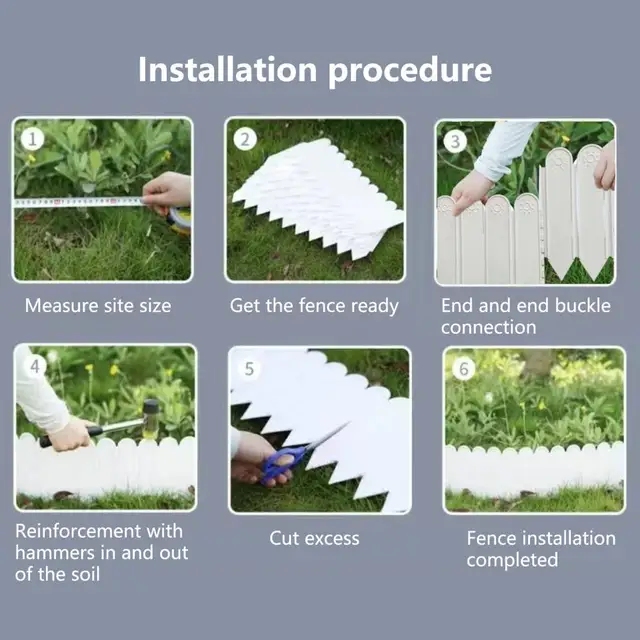 Installation procedure

1

Measure site size

2

Get the fence ready

3

End and end buckle connection

4

Reinforcement with hammers in and out of the soil

5

Cut excess

6

Fence installation completed